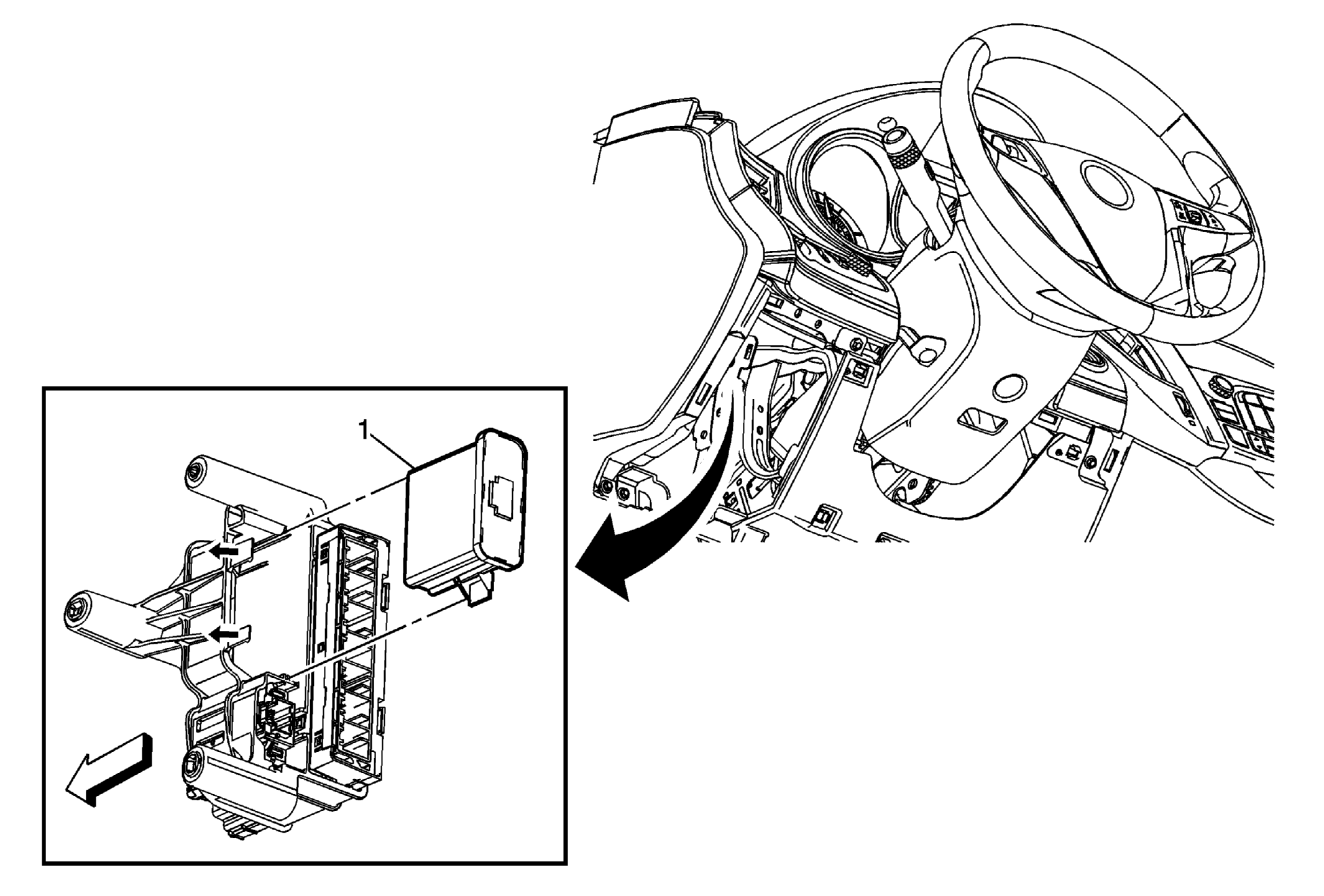 1