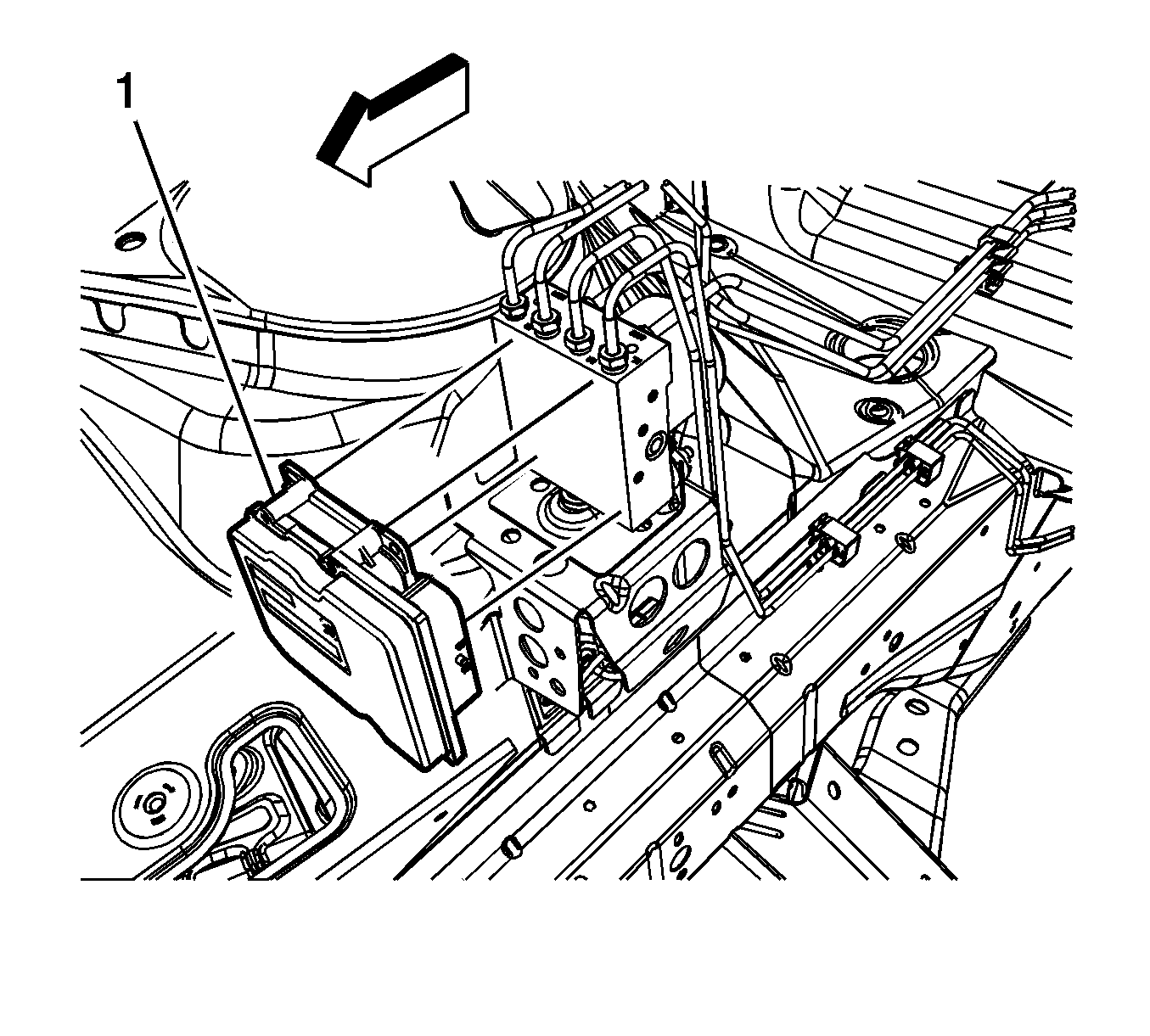 1