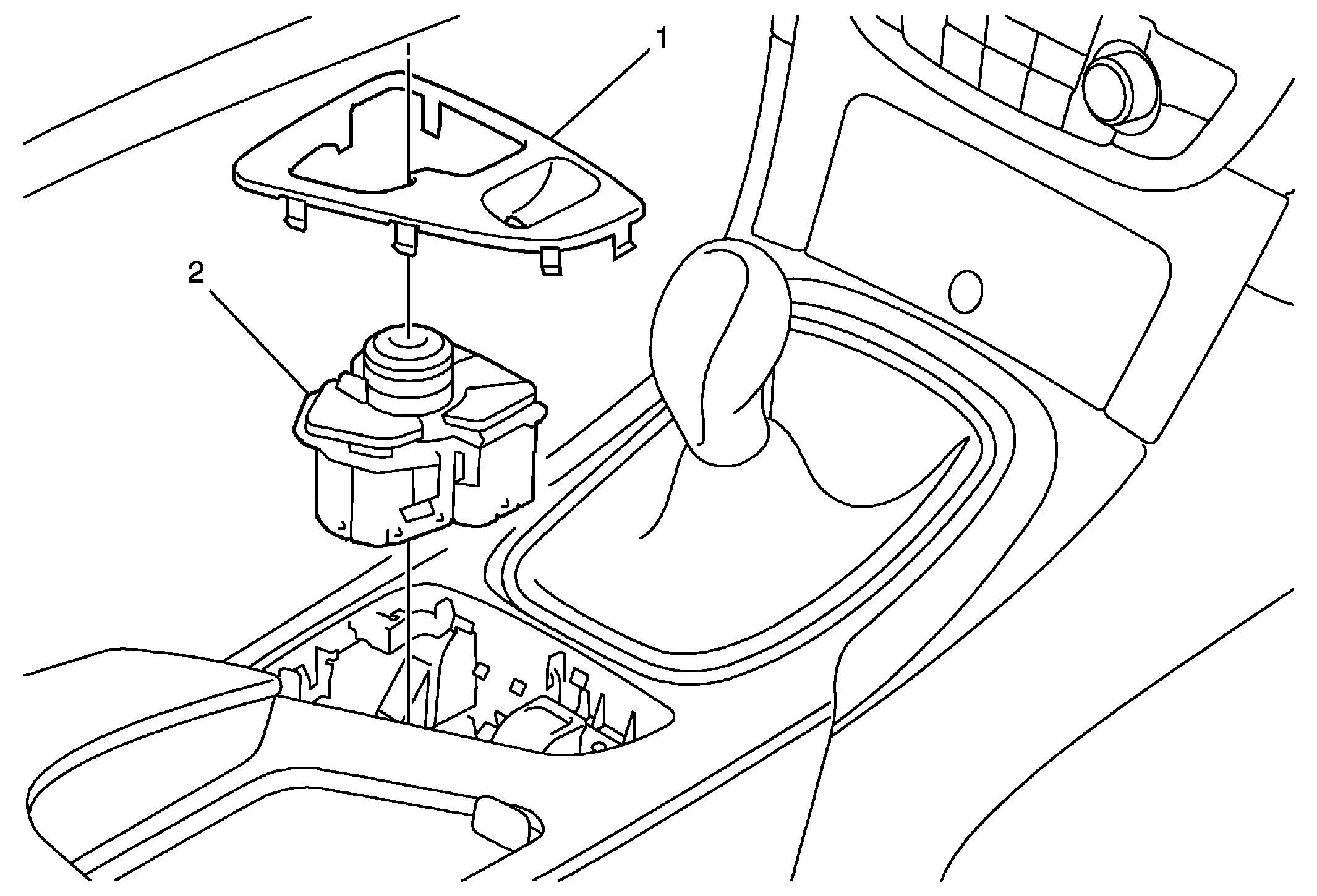 1

2