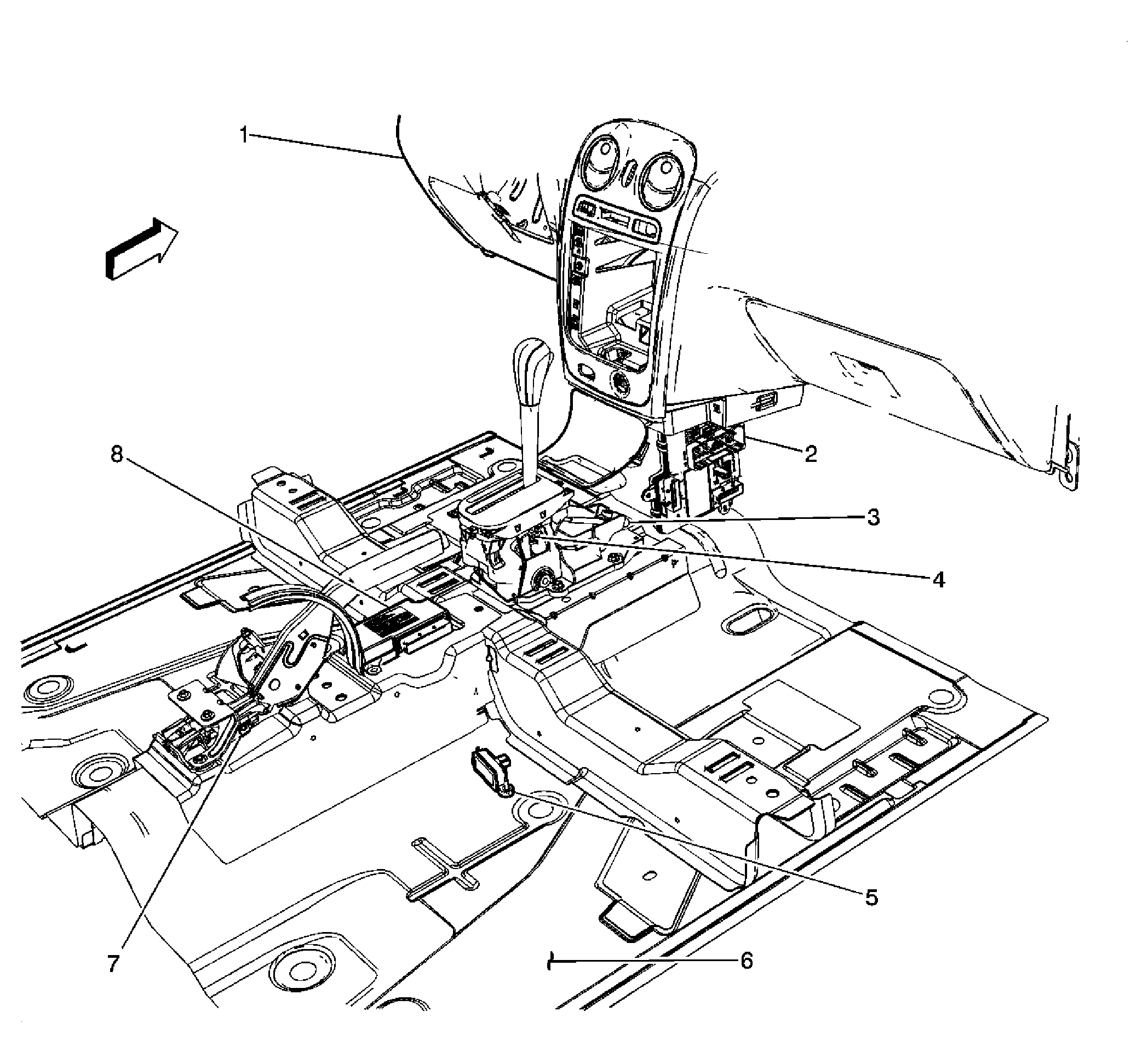 1
2
8
3
4
5
7
6