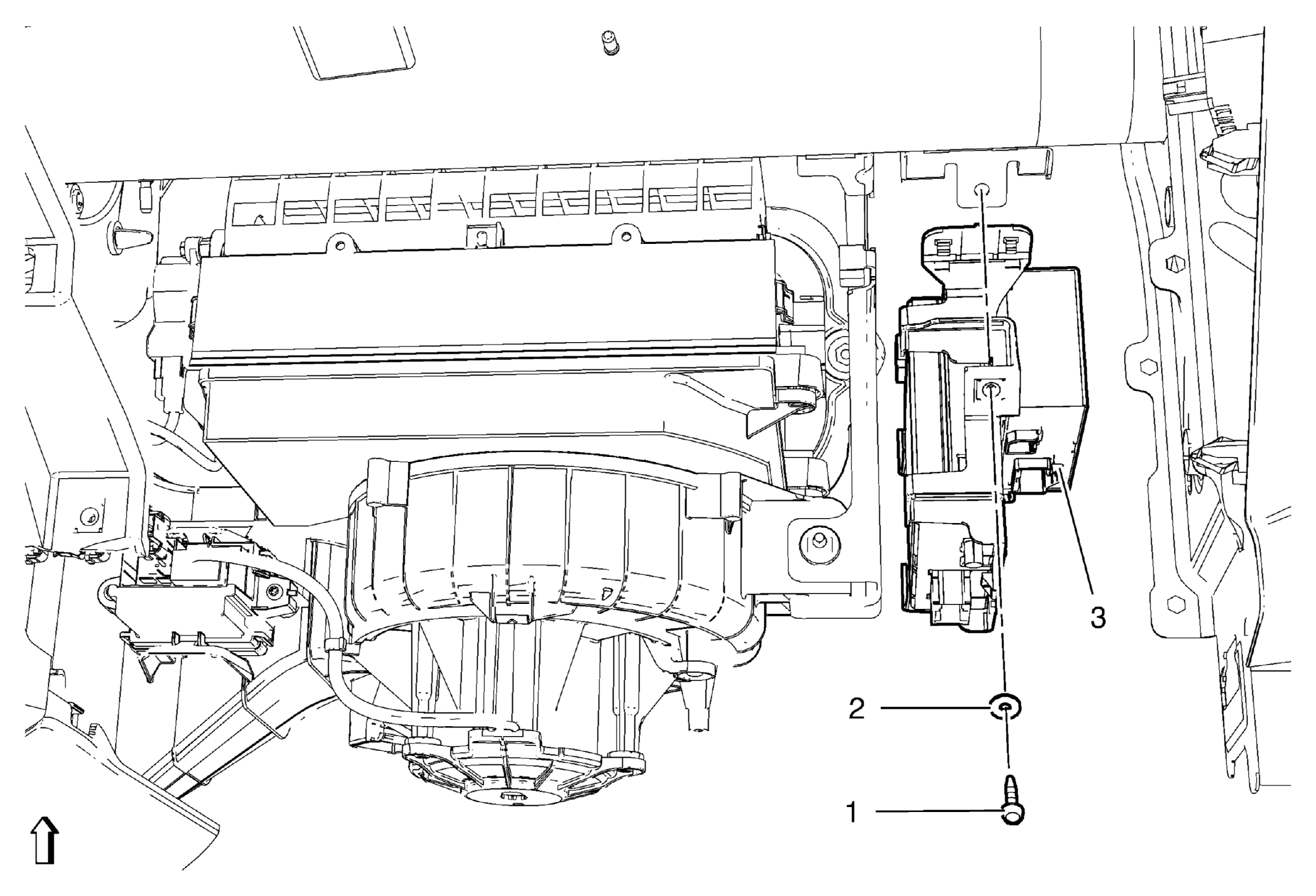 3

2

1