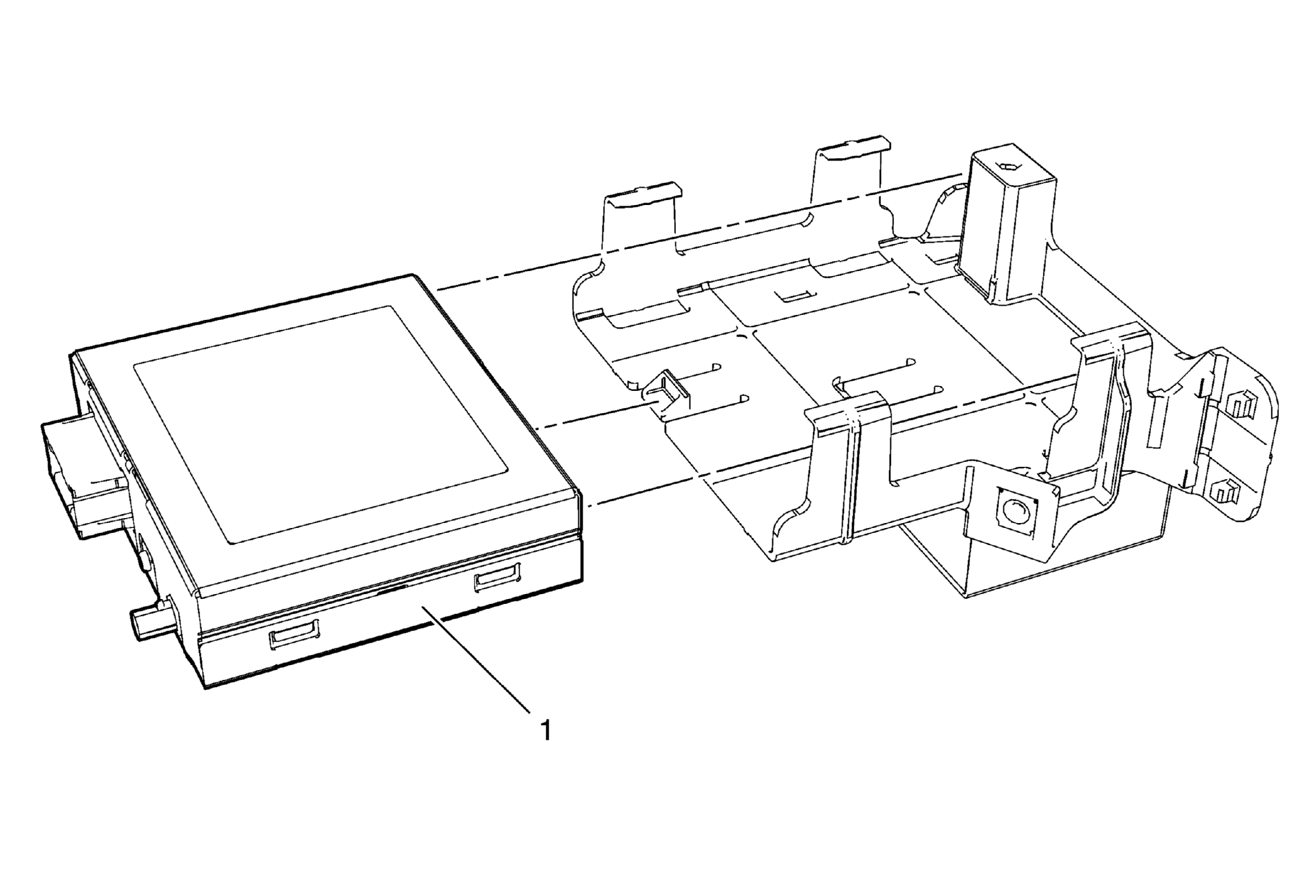 1