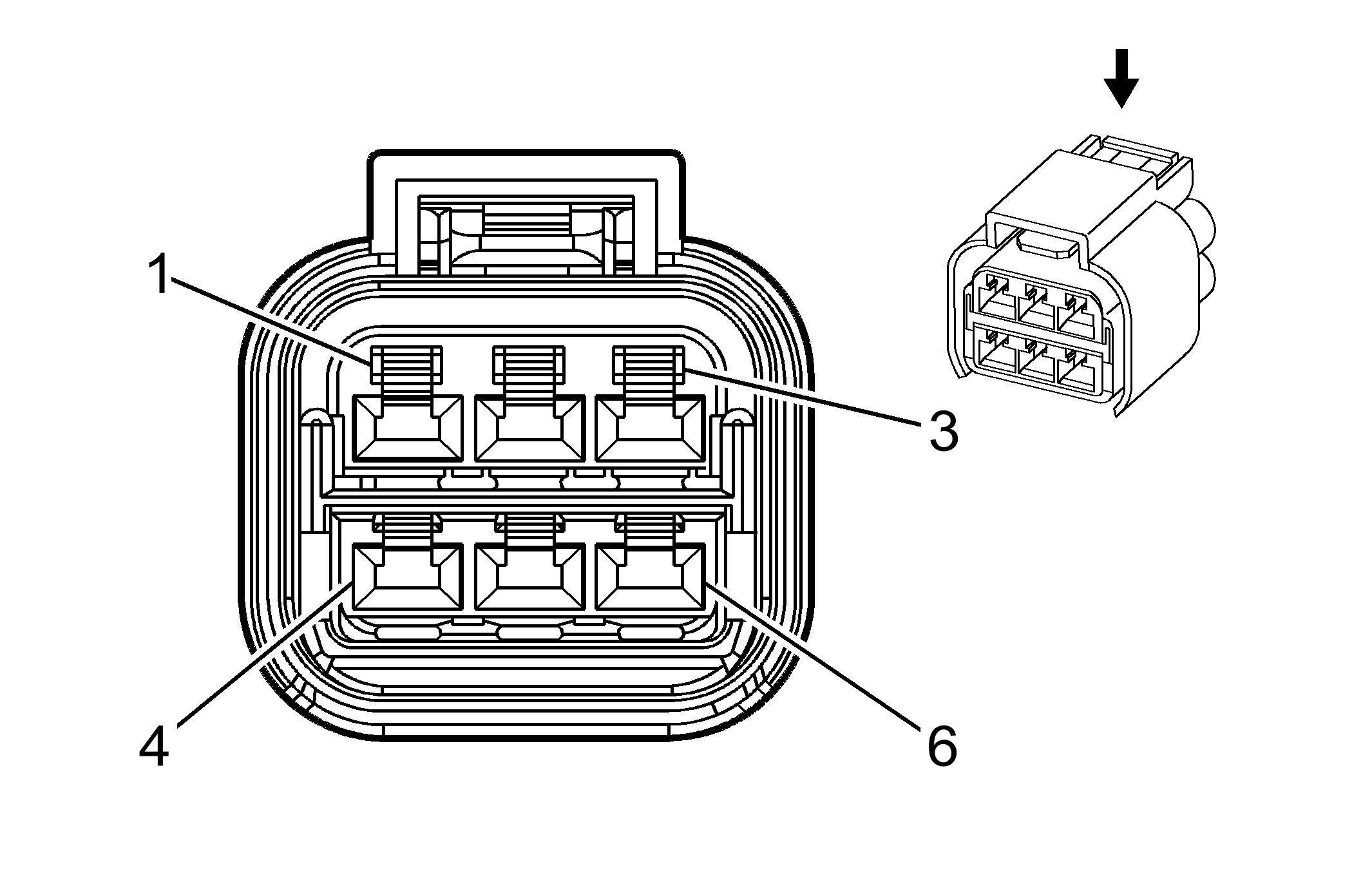 1
3
4
6