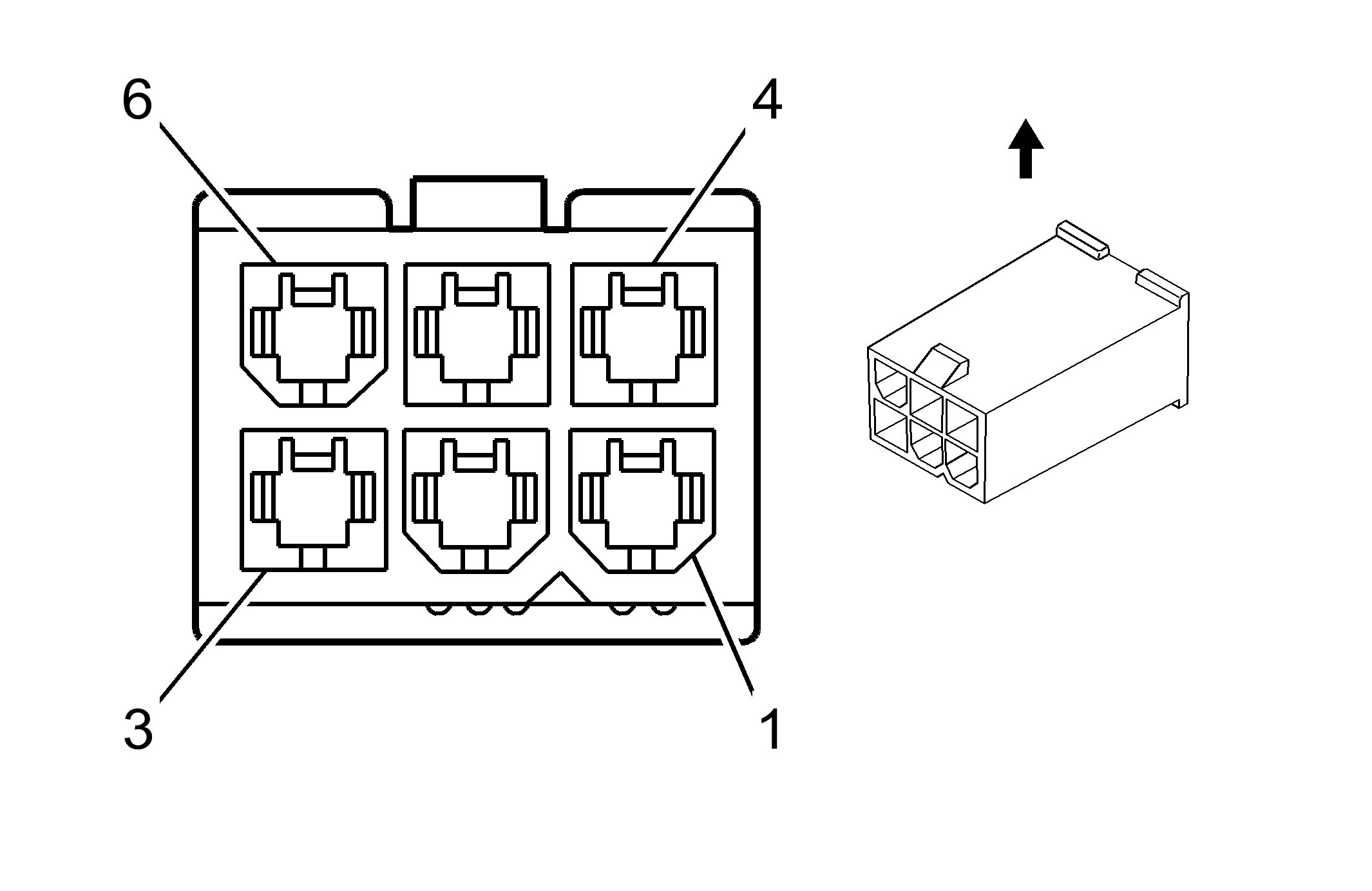 6

4

3

1