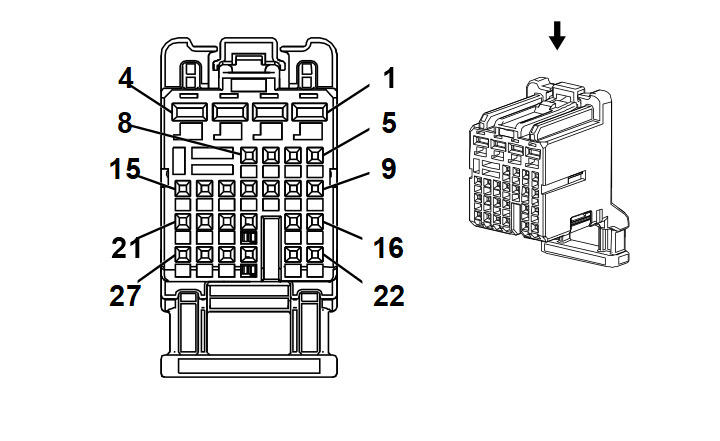 4
1
8
5
15
9
21
16
27
22