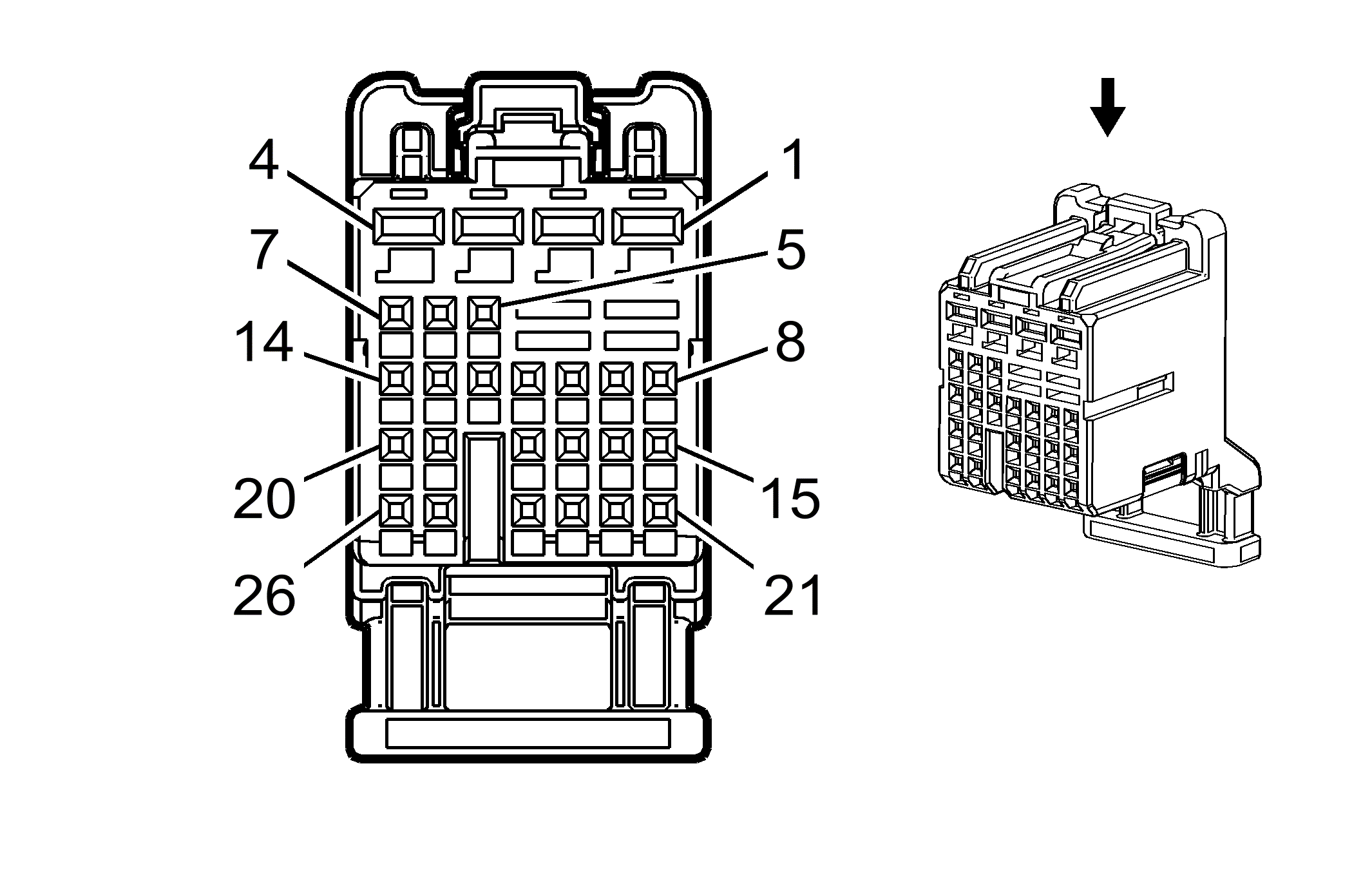 4
1
7
5
14
8
20
15
26
21