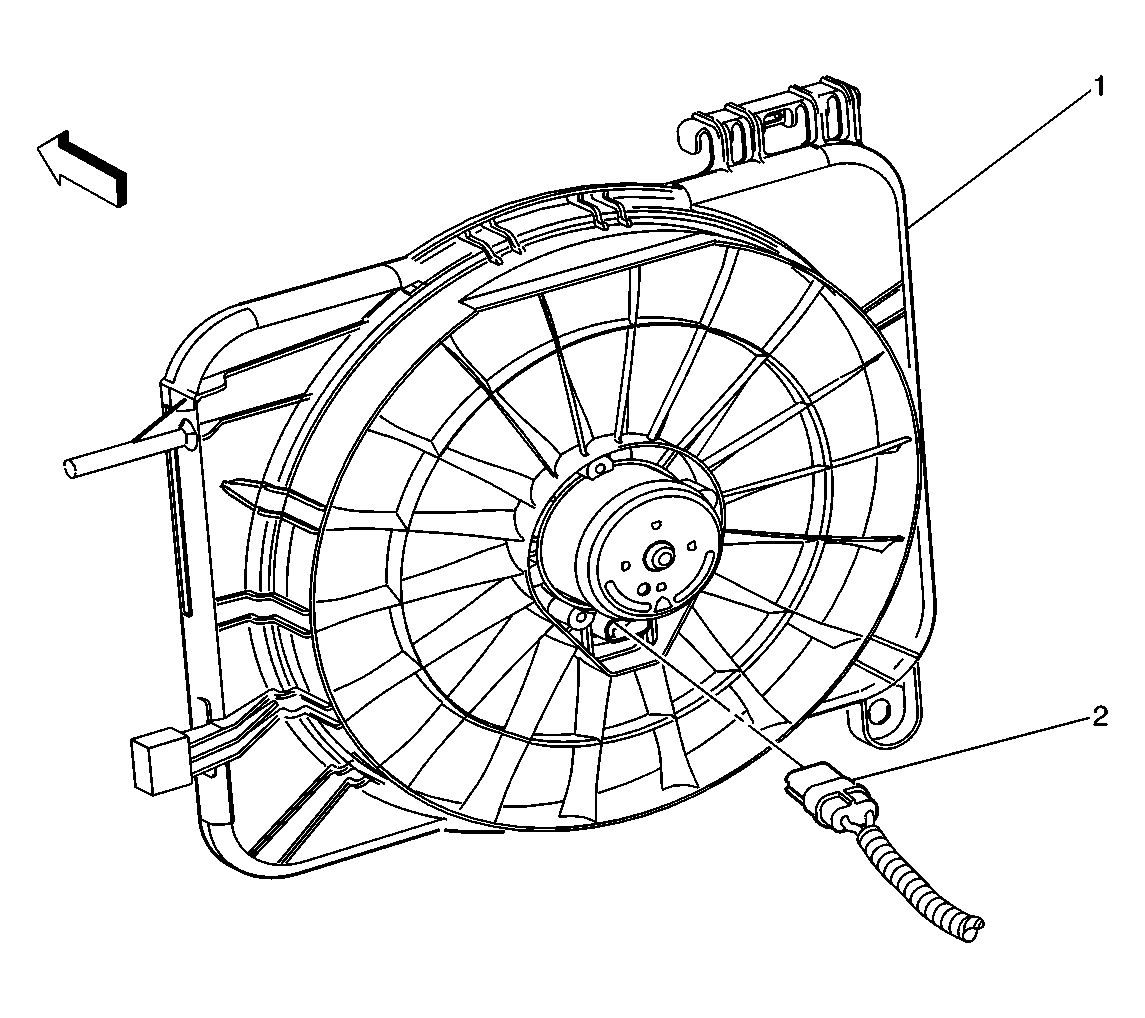 1

2