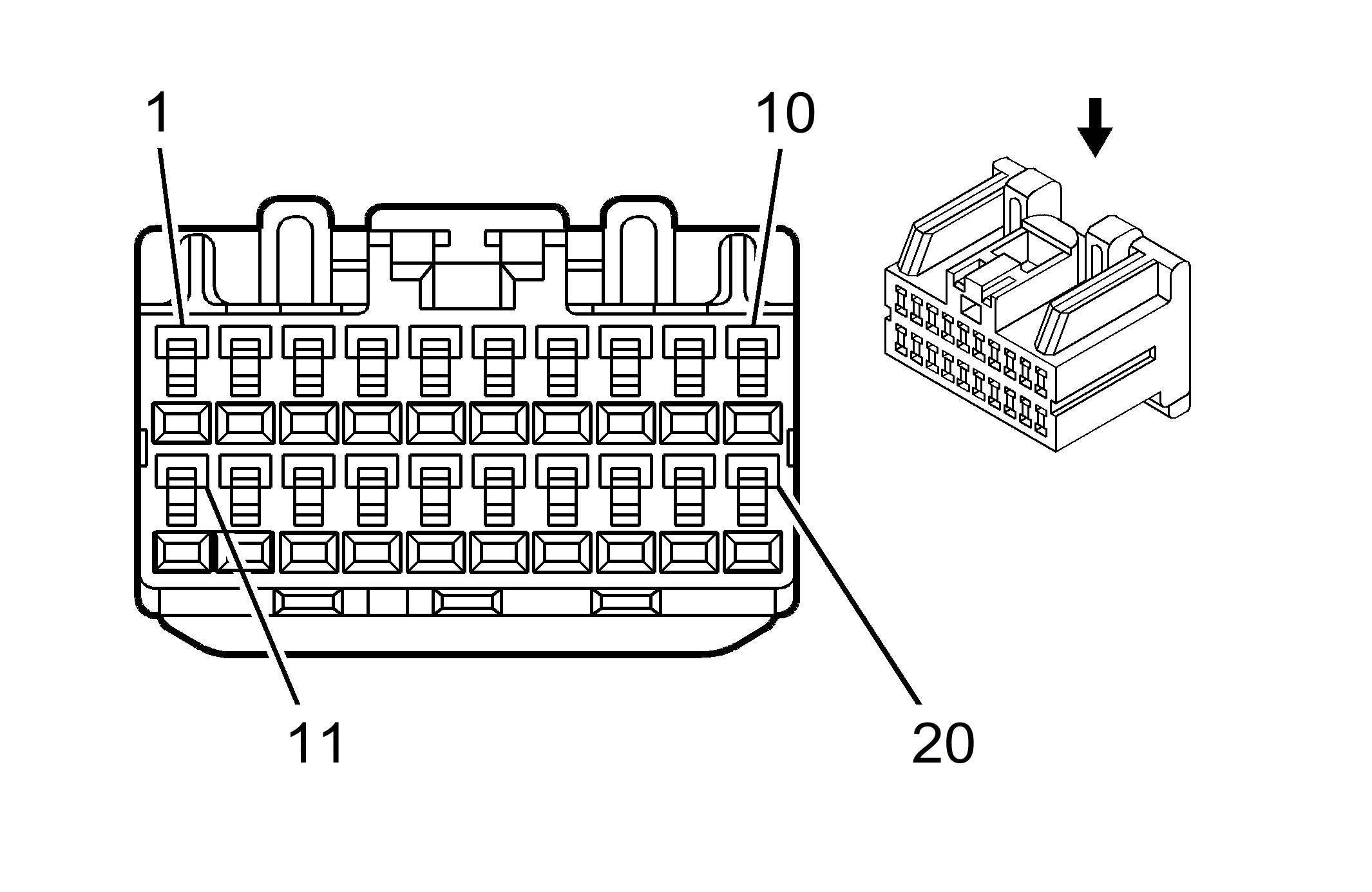 1
10
11
20