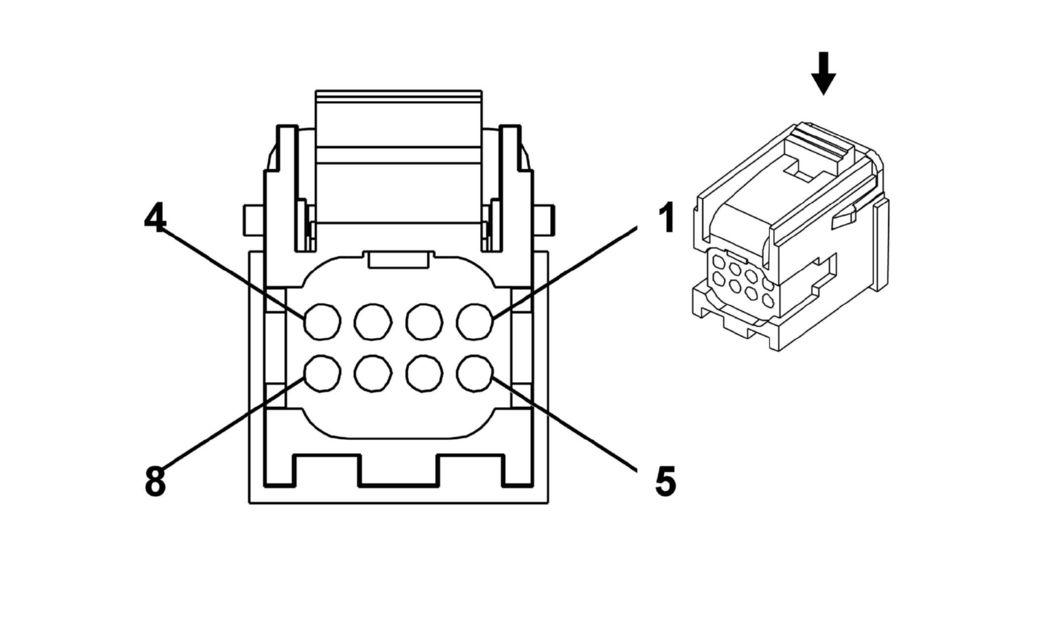 4
1
8
5