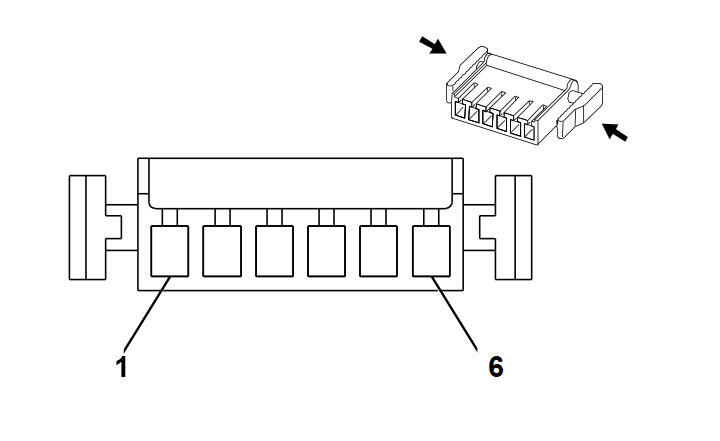 1

6