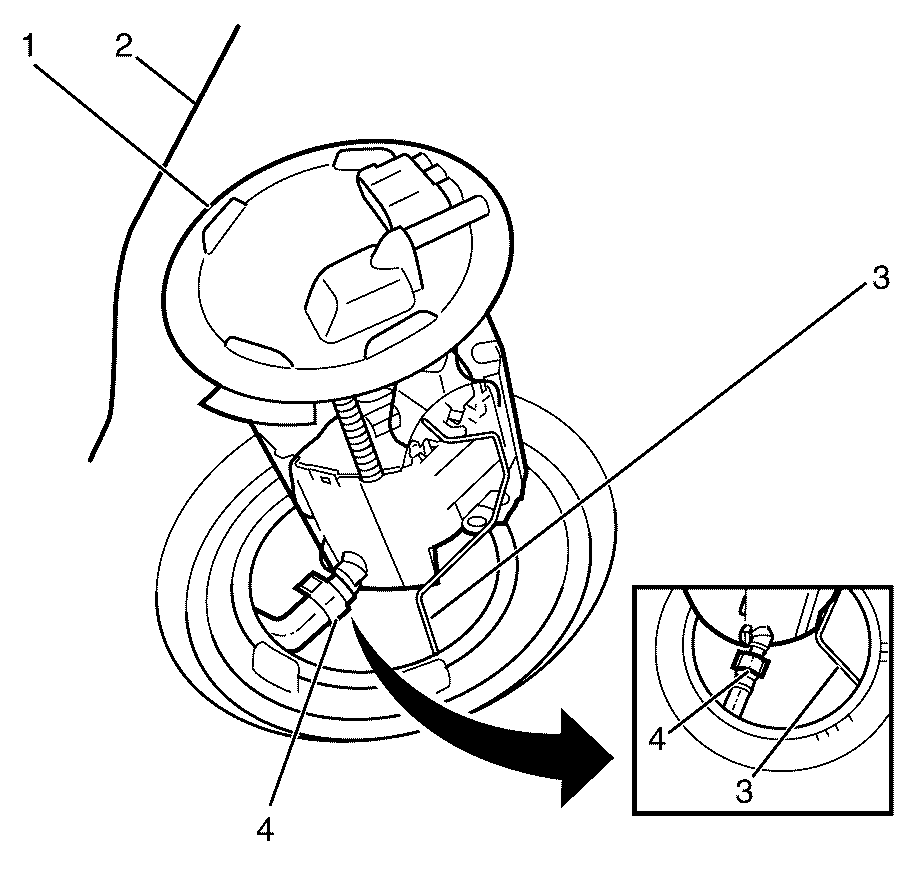 1
2
3
4
4
3