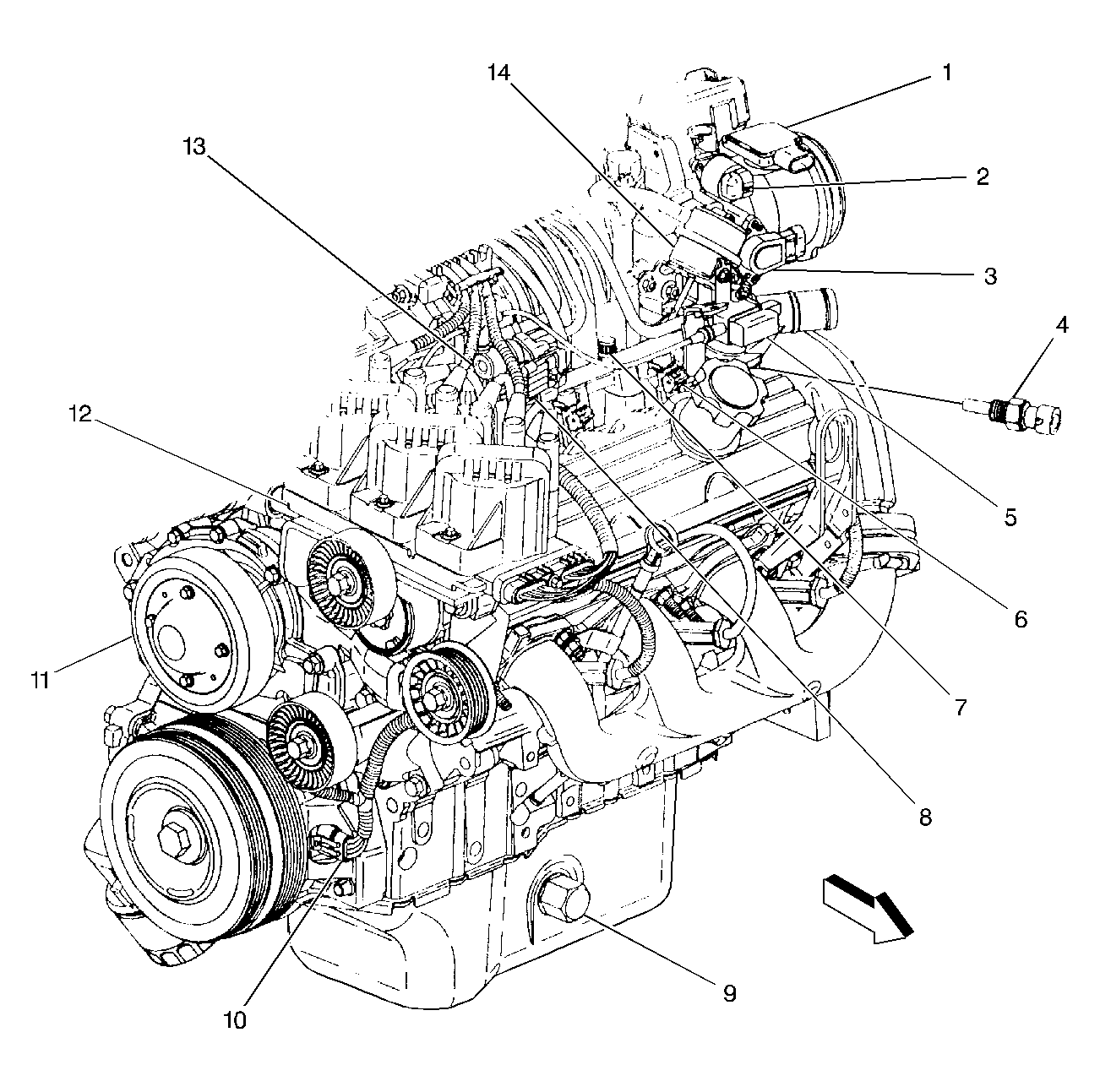 14
1
13
2
3
4
12
5
6
11
7
8
9
10