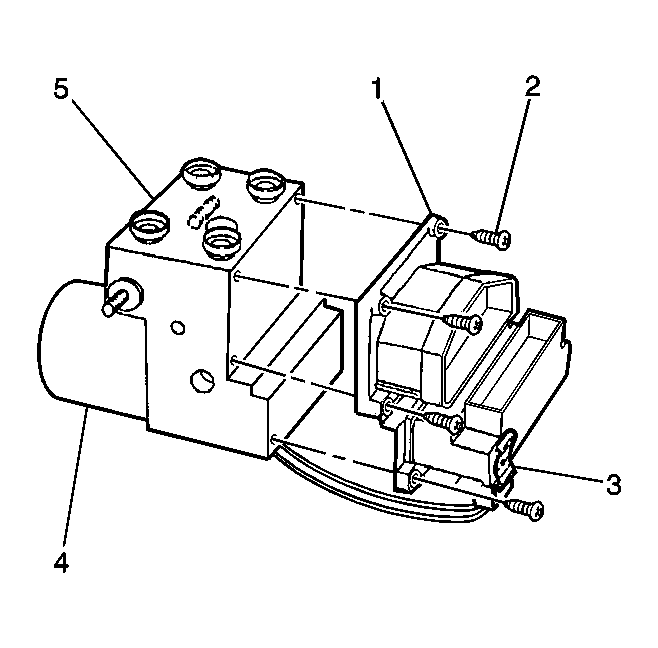 5
1
2
3
4