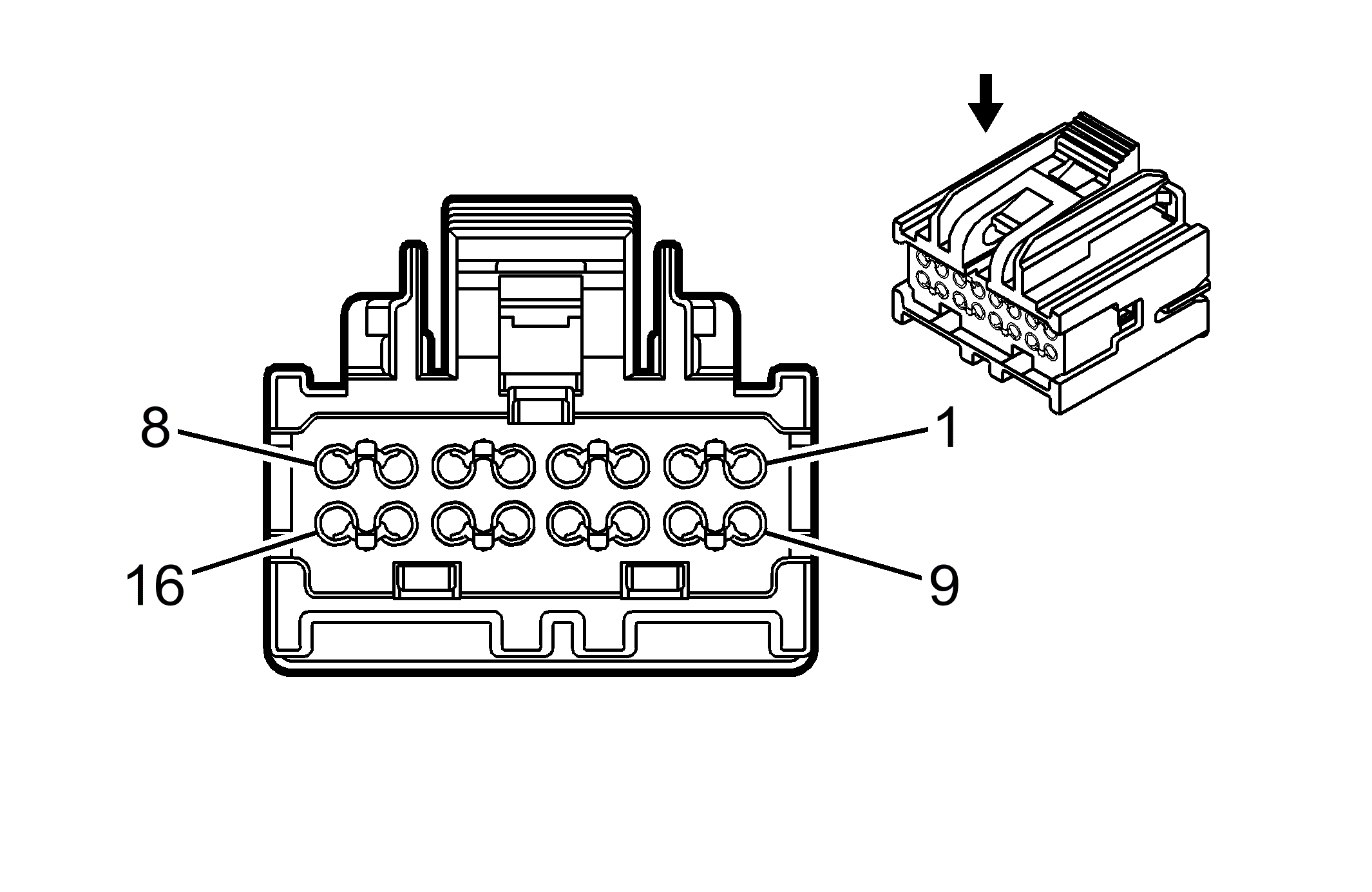 8
1
16
9