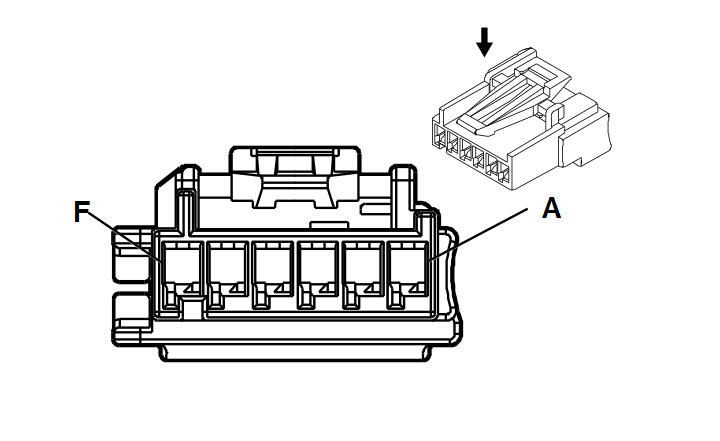 F
A