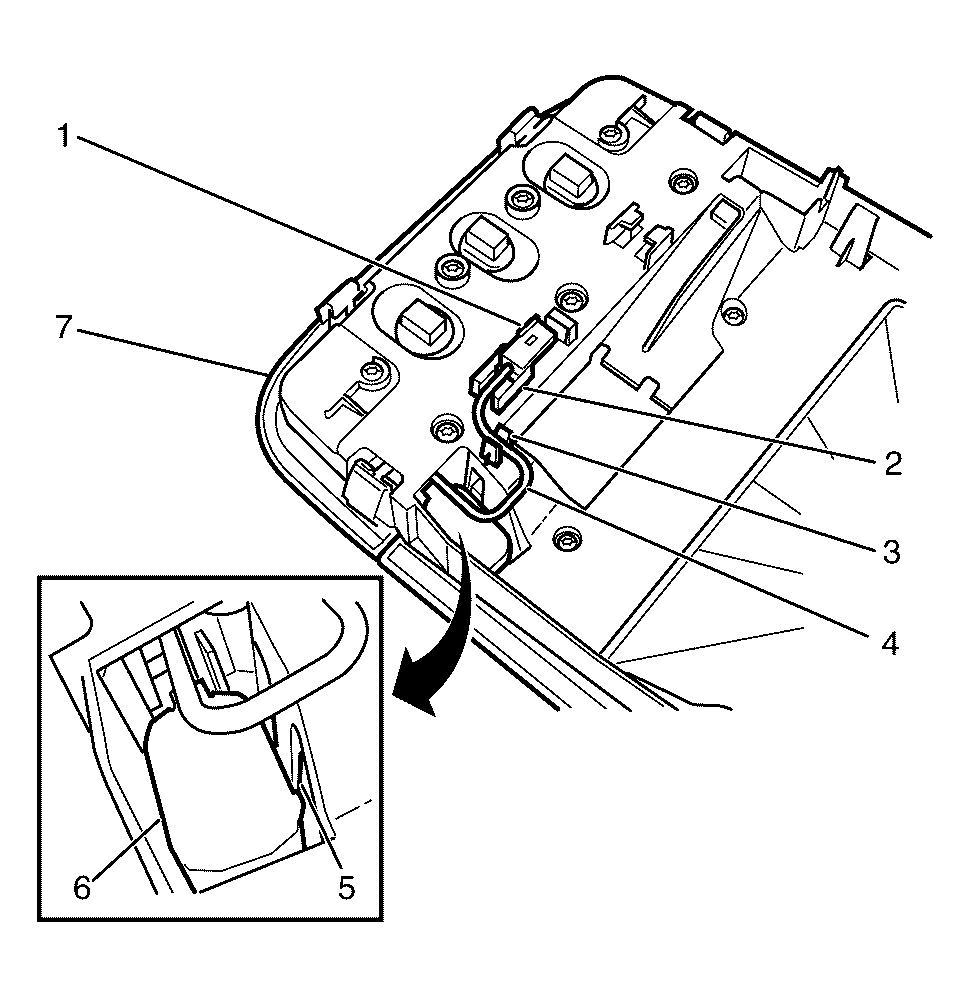 1
7
2
3
4
6
5