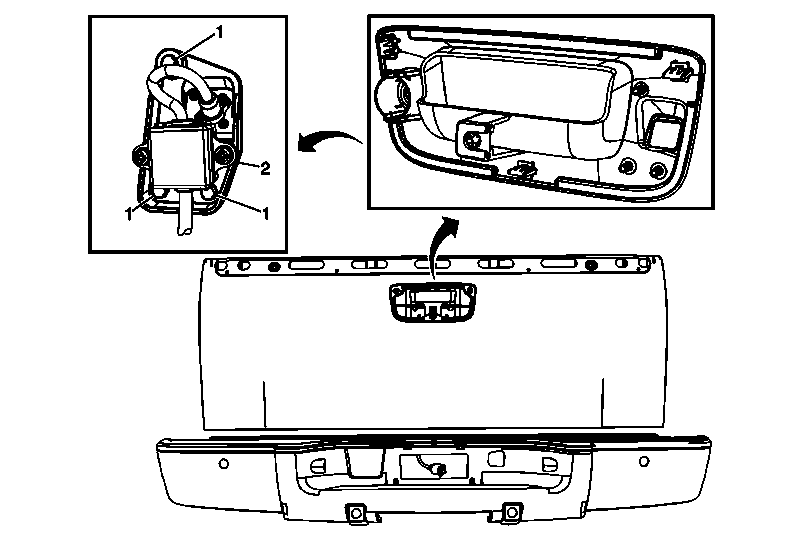 1
2
1
1