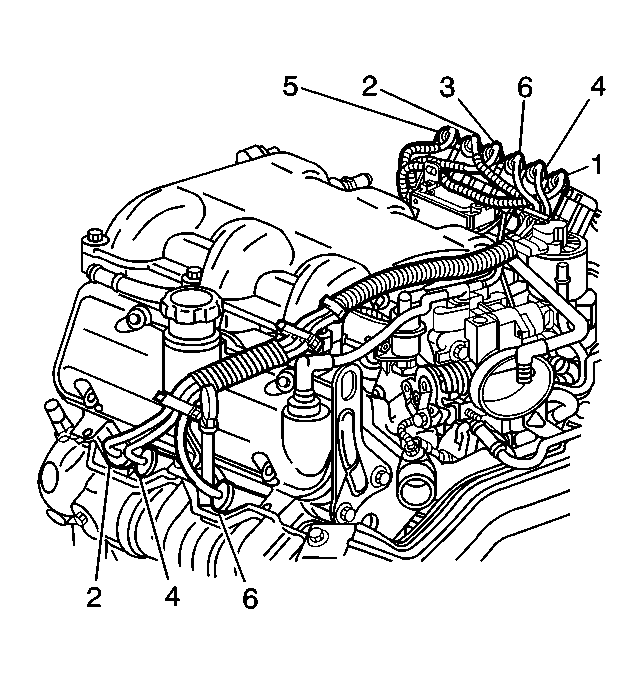 5
2
3
6
4
1
2
4
6