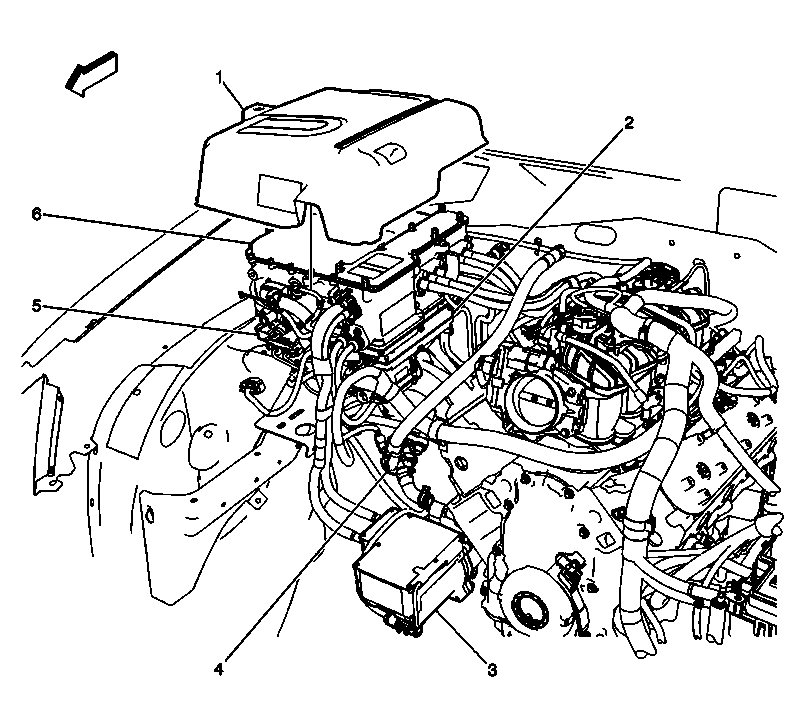 1
2
6
5
4
3