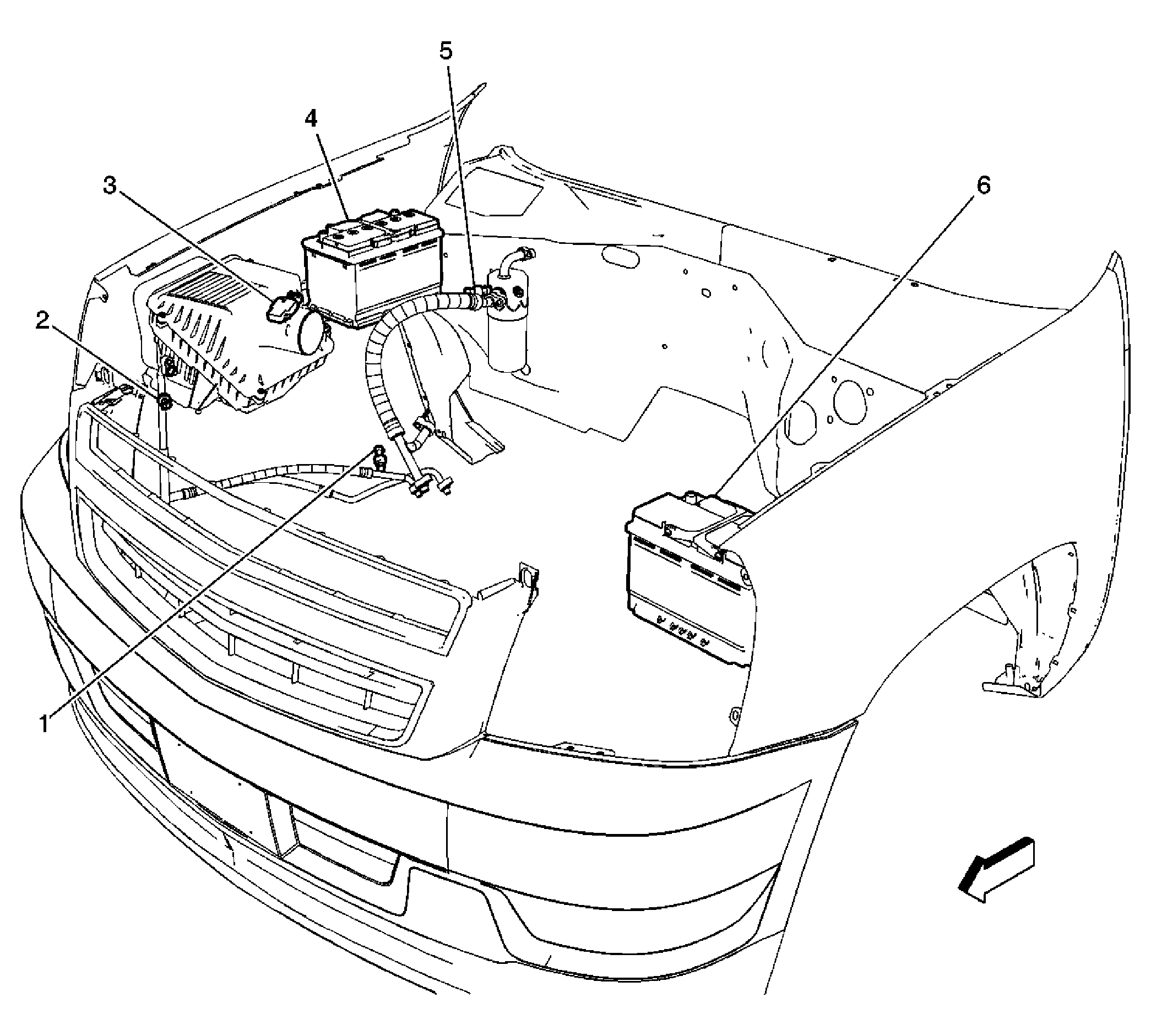 5
4
3
6
2
1