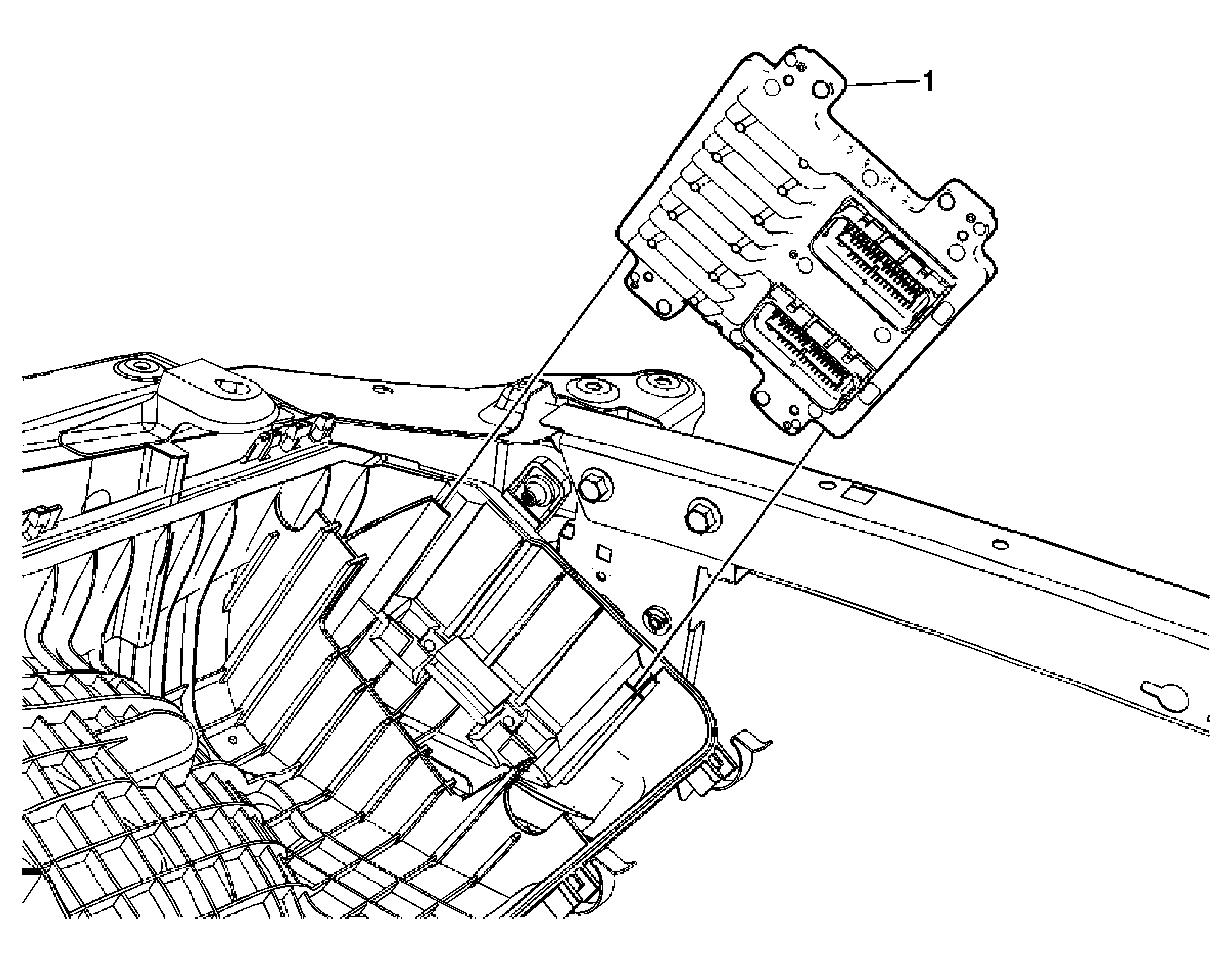 1