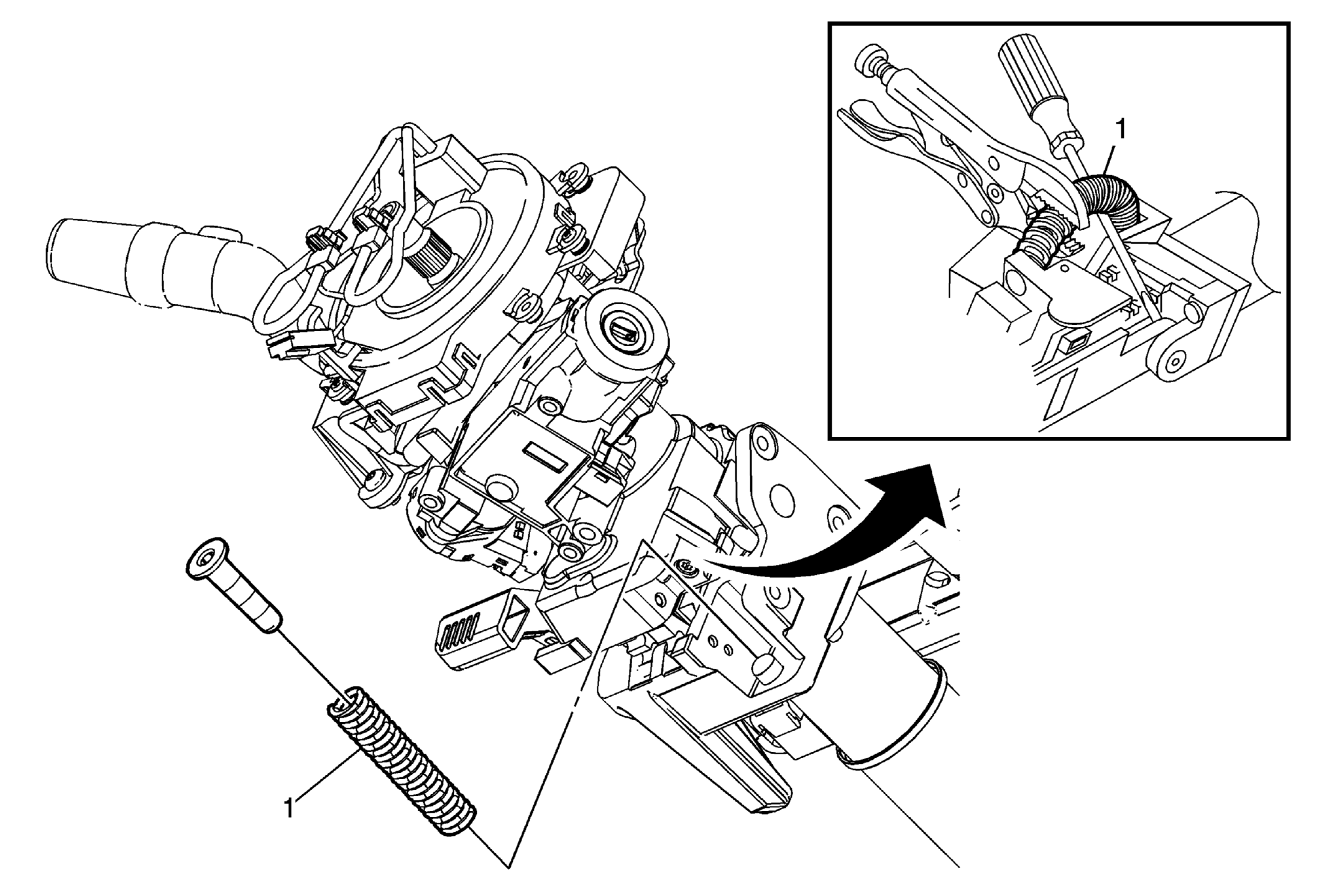 1

1