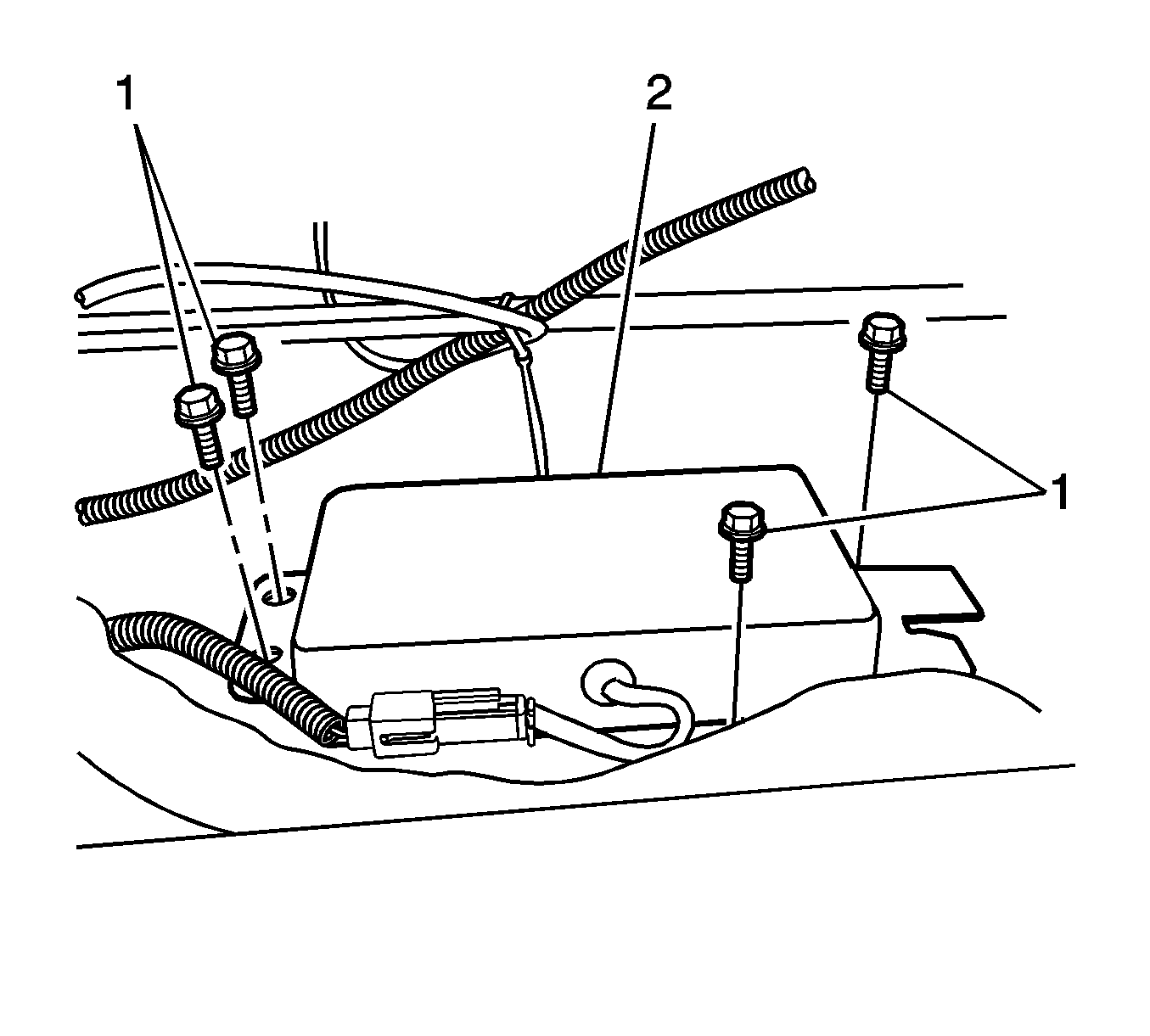 1
2
1