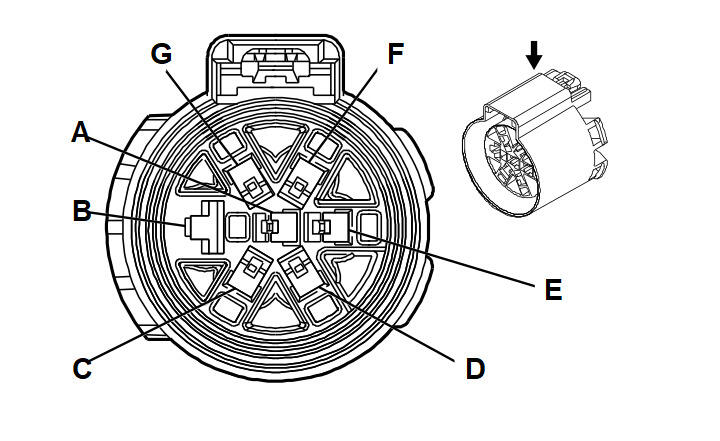 G
F
A
B
E
C
D