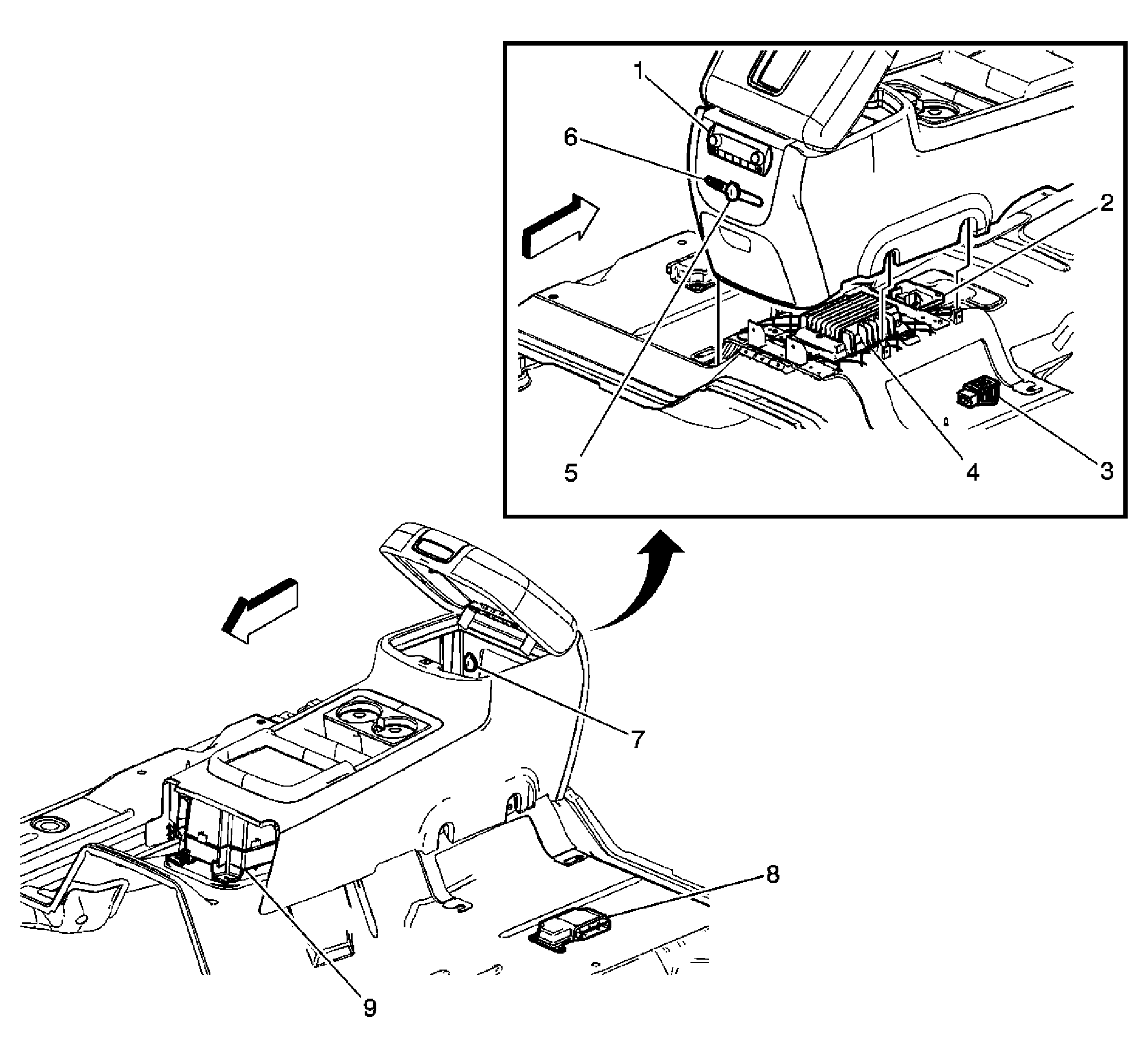 1
6
2
5
4
3
7
8
9