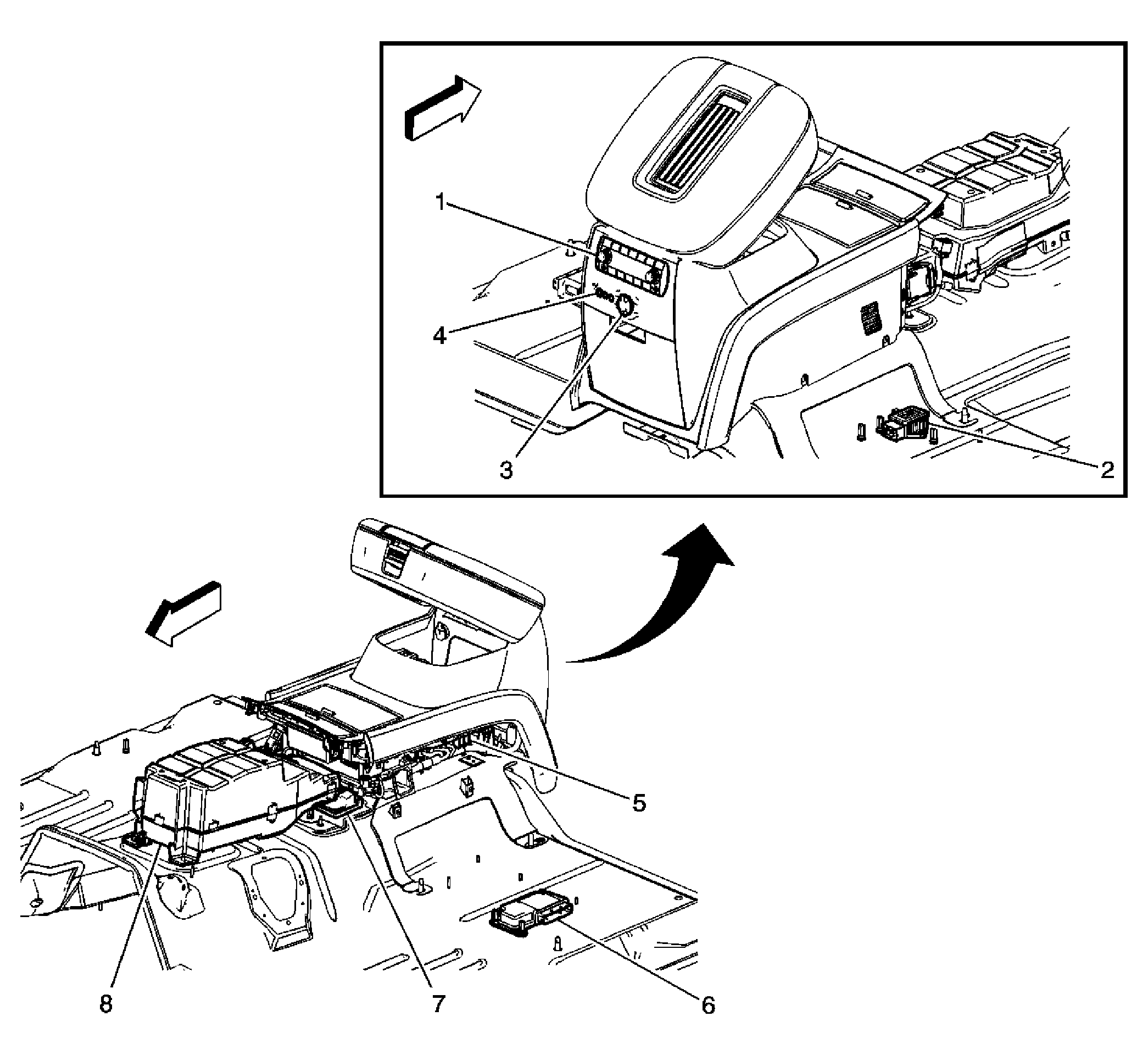 1
4
3
2
5
8
7
6