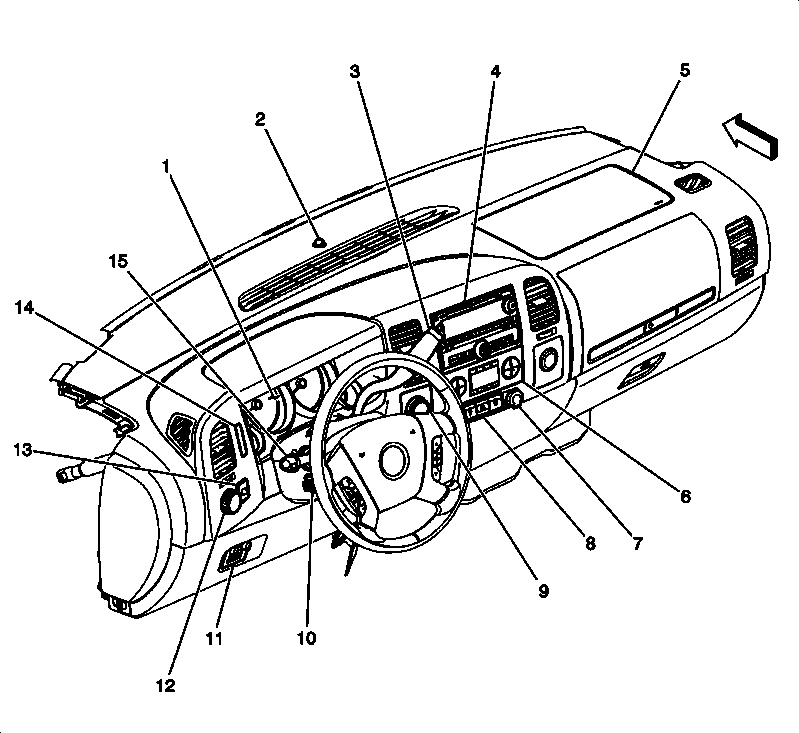 3
4
5
2
1
15
14
13
6
7
8
9
10
11
12