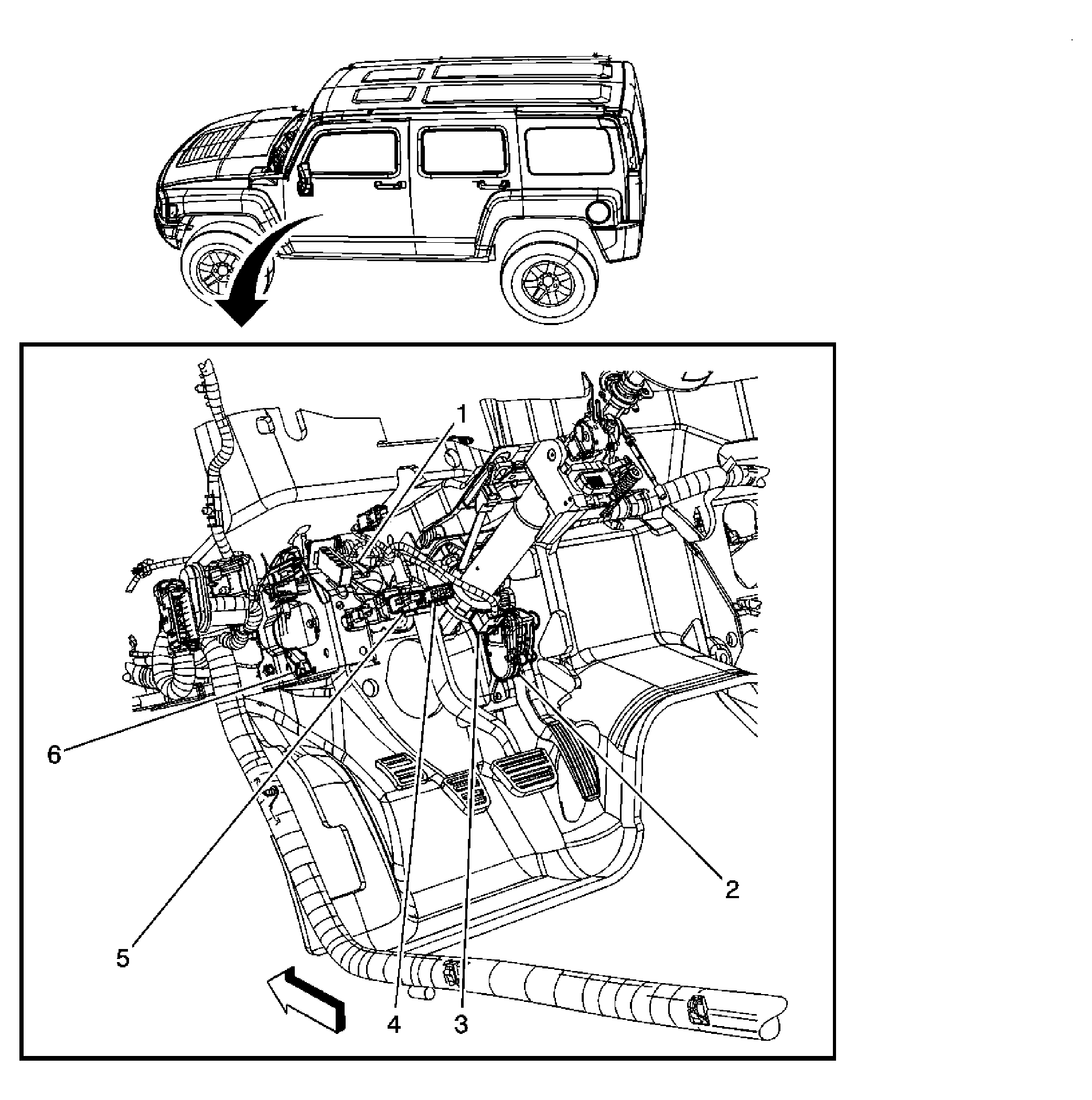 1
6
2
5
4
3