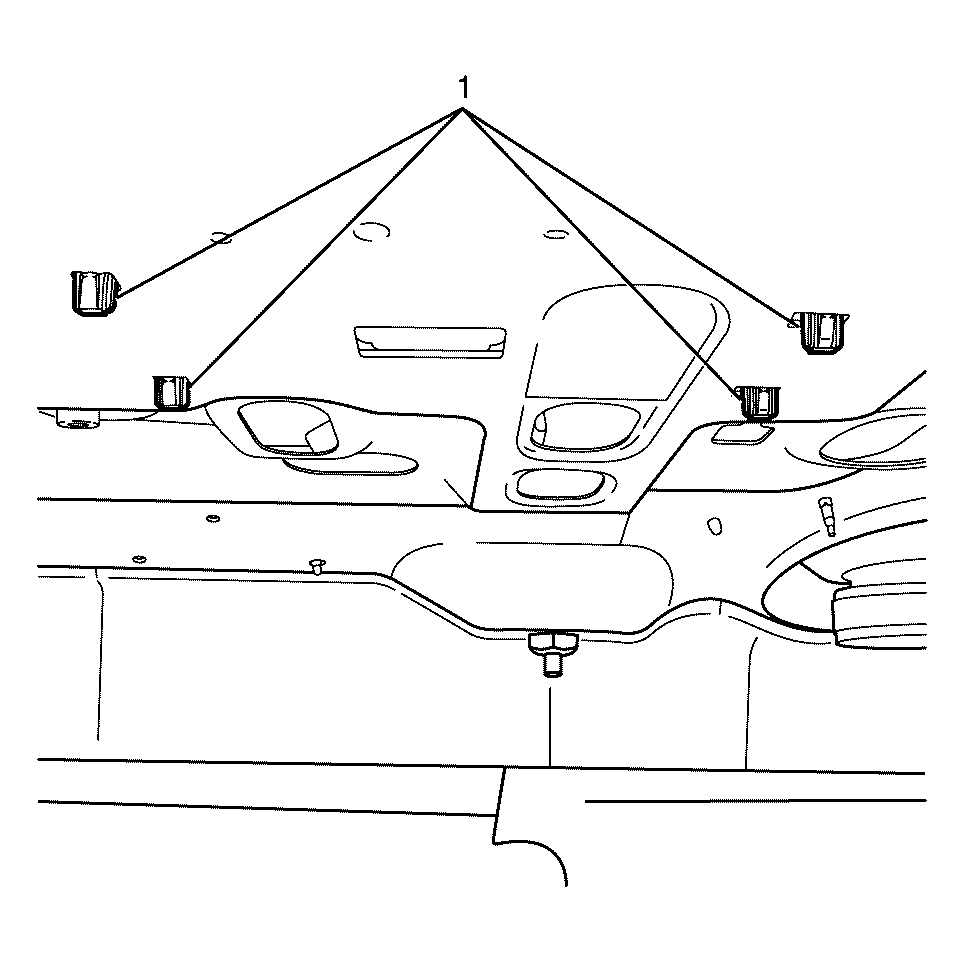 1