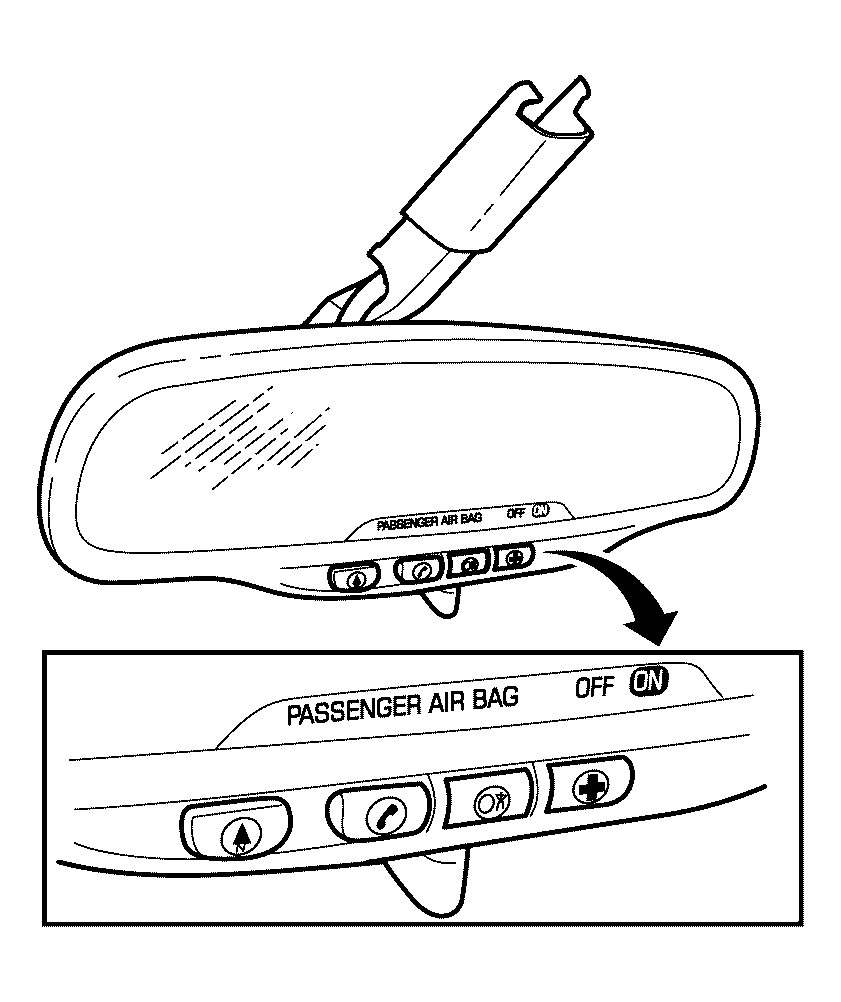 PASSENGER AIR BAG OFF ON

PASSENGER AIR BAG OFF ON