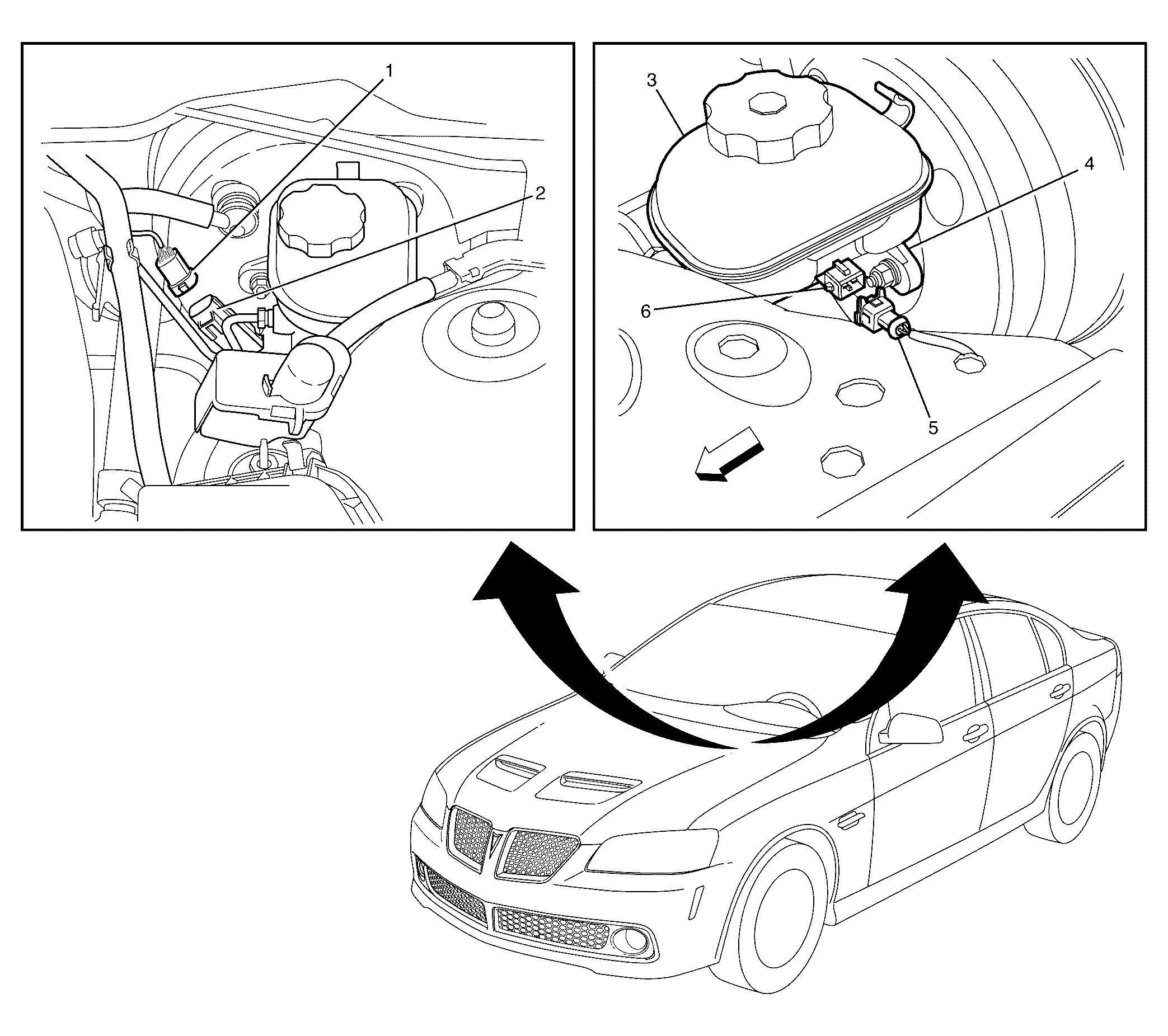 1
2
3
4
6
5