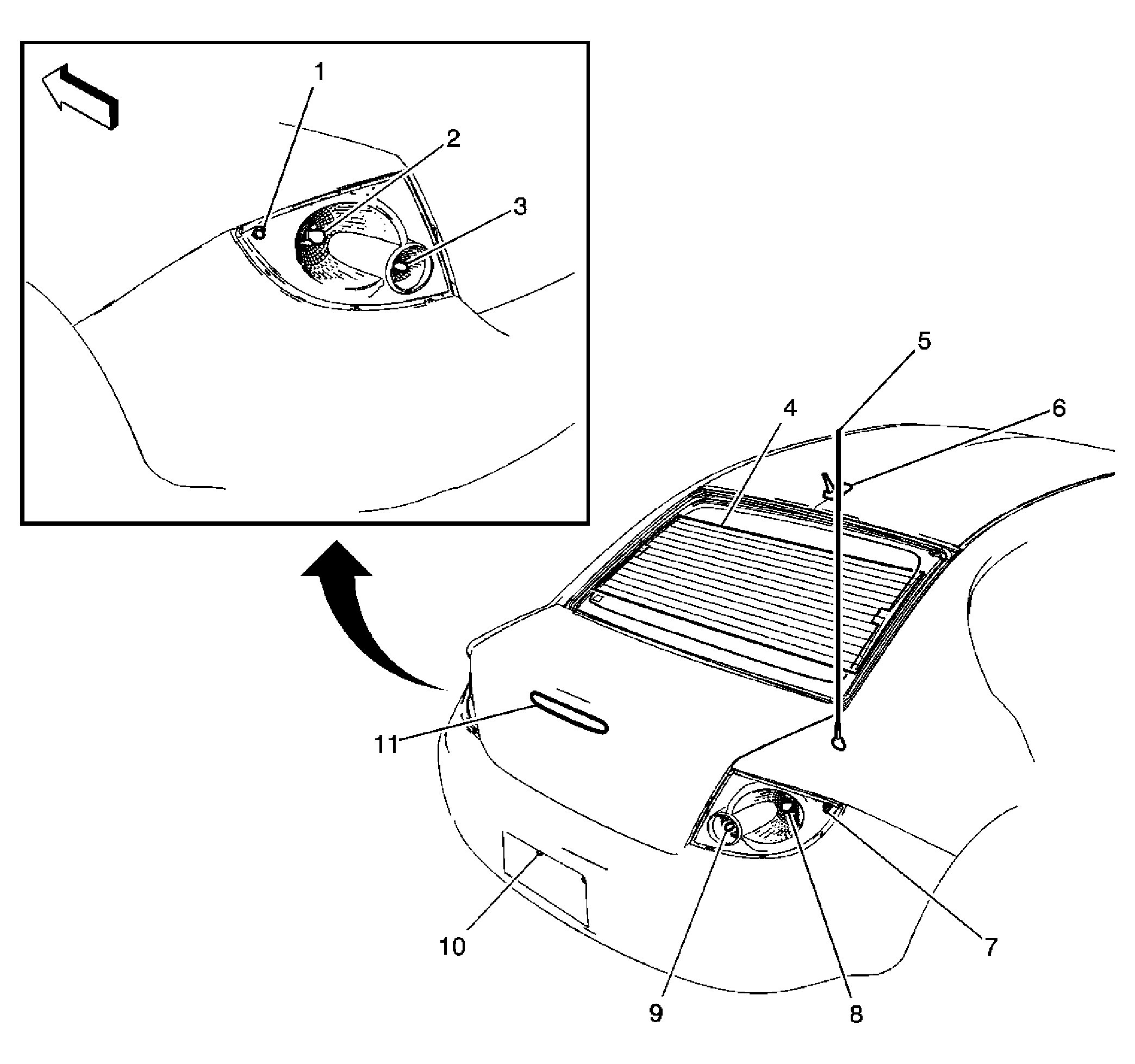 1
2
3
5
4
6
11
10
9
8
7