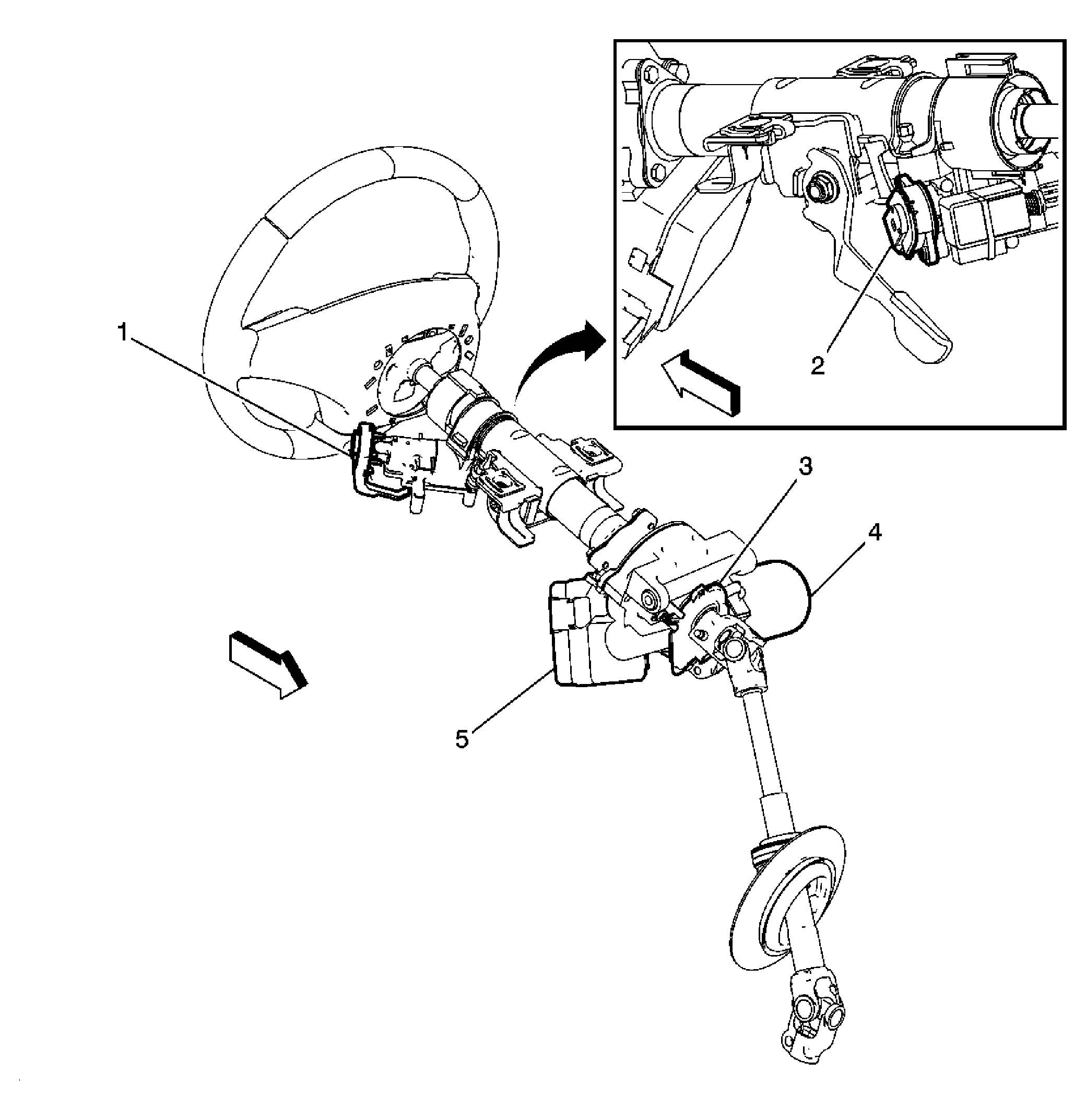 1

2

3

4

5