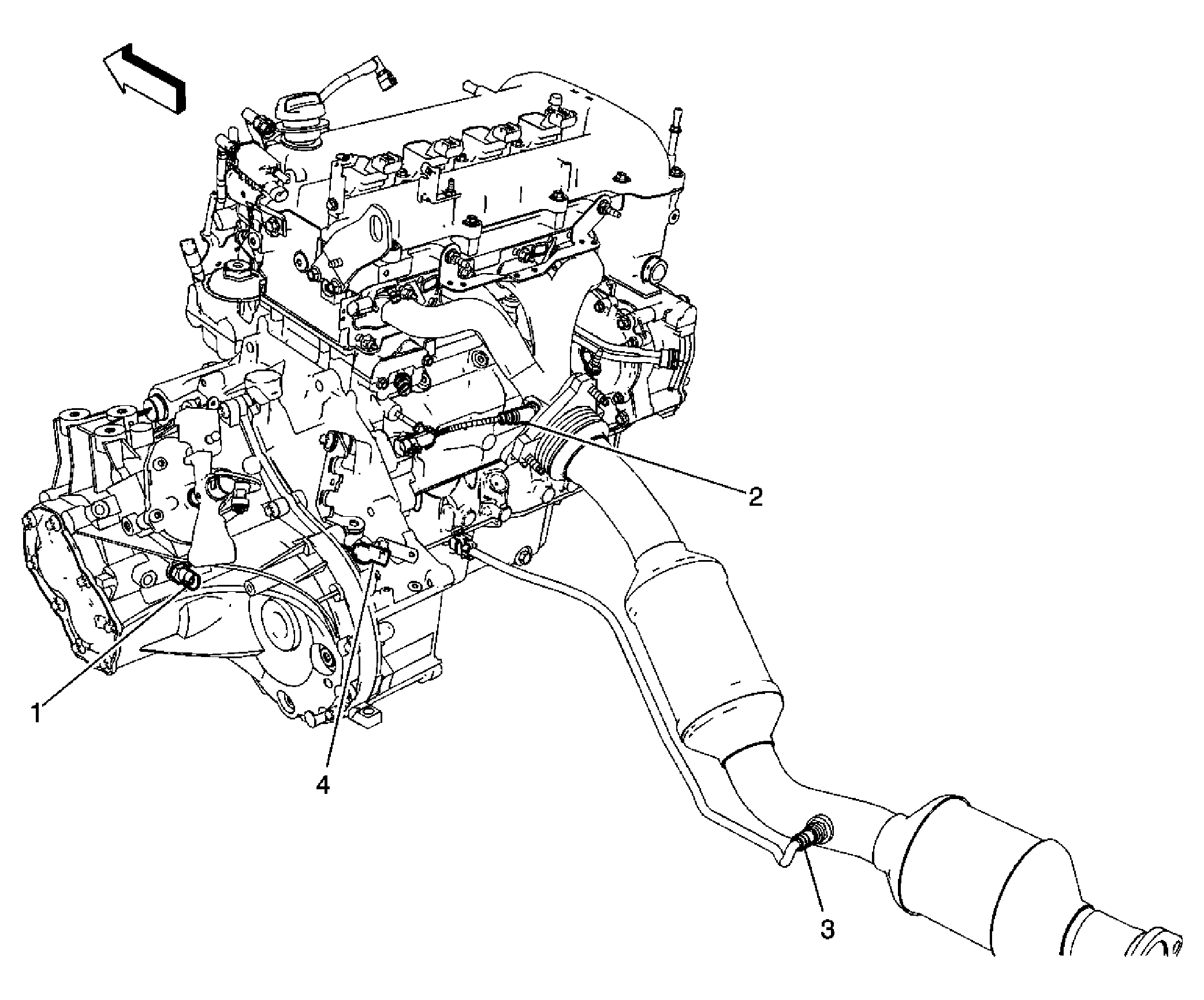 2
1
4
3