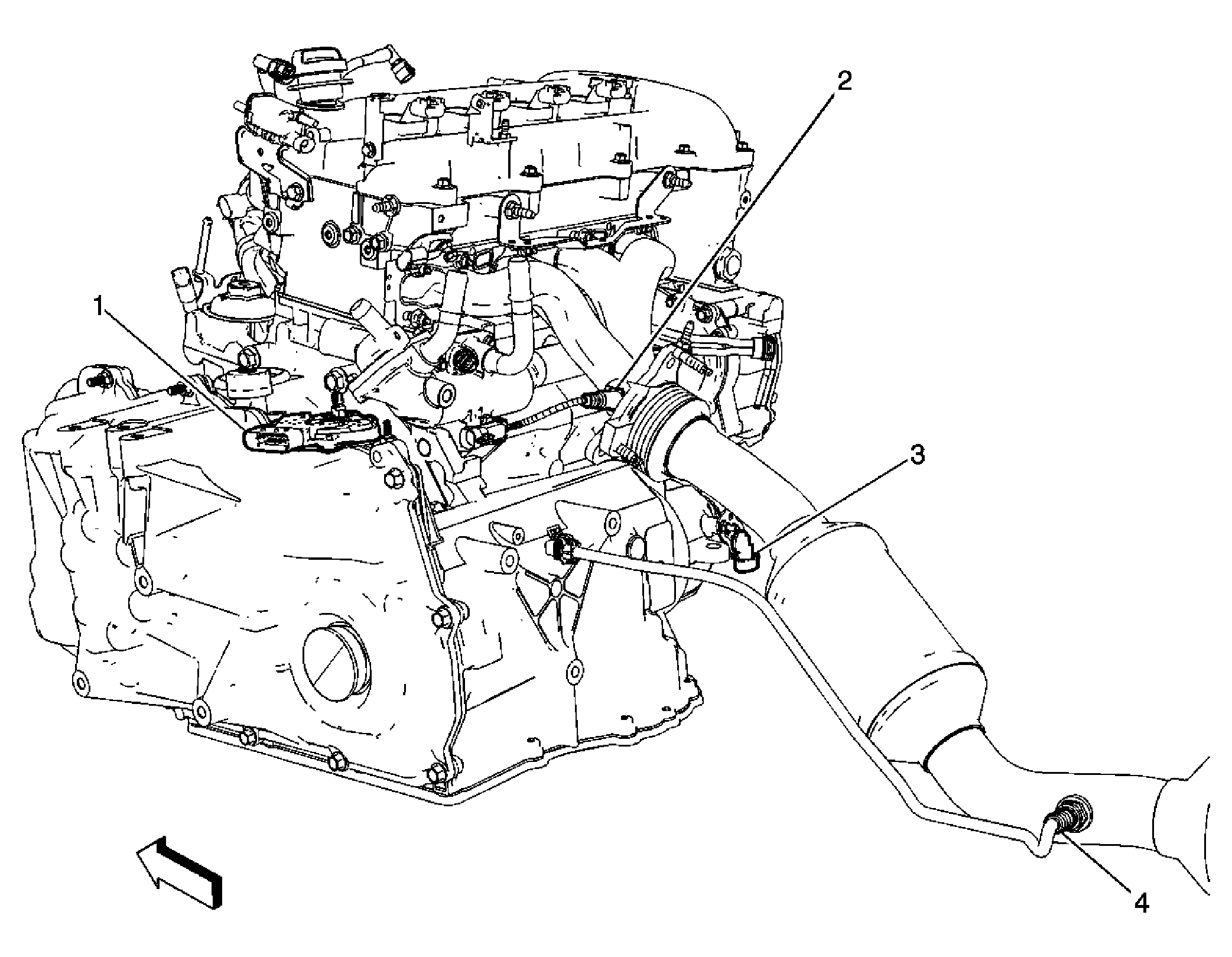 2
1
3
4