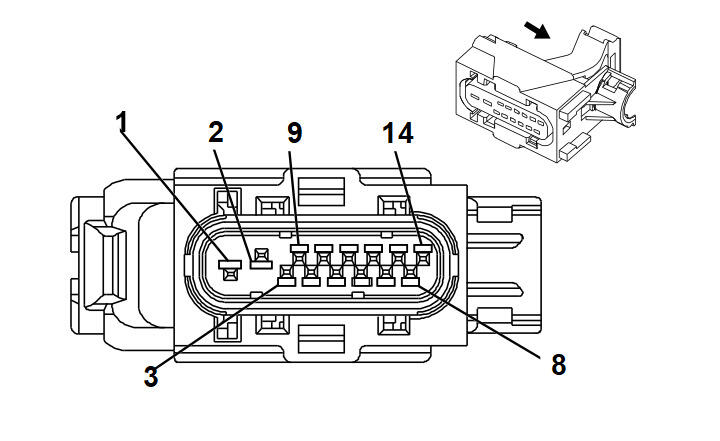 1
2
9
14
3
8