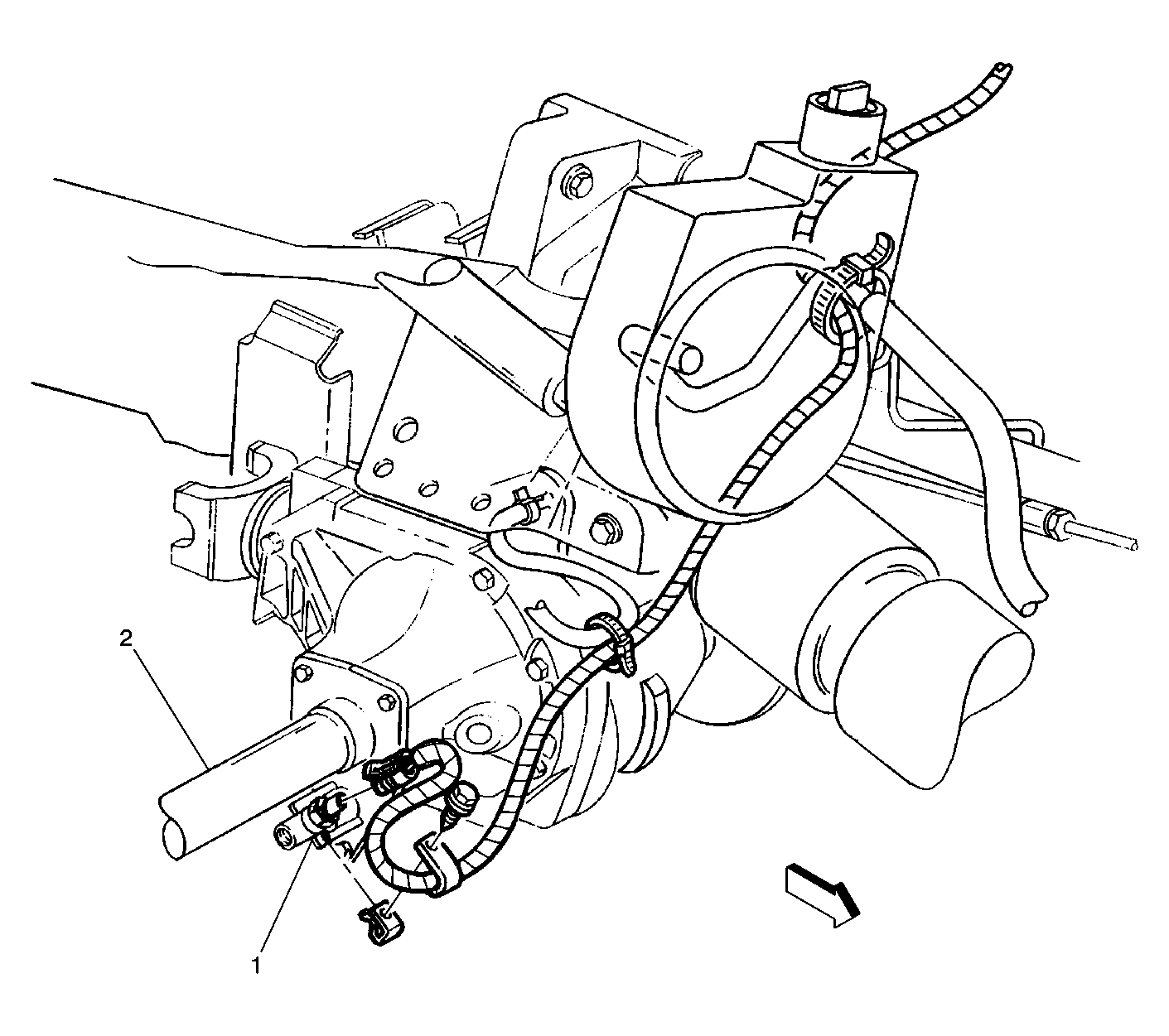 2

1