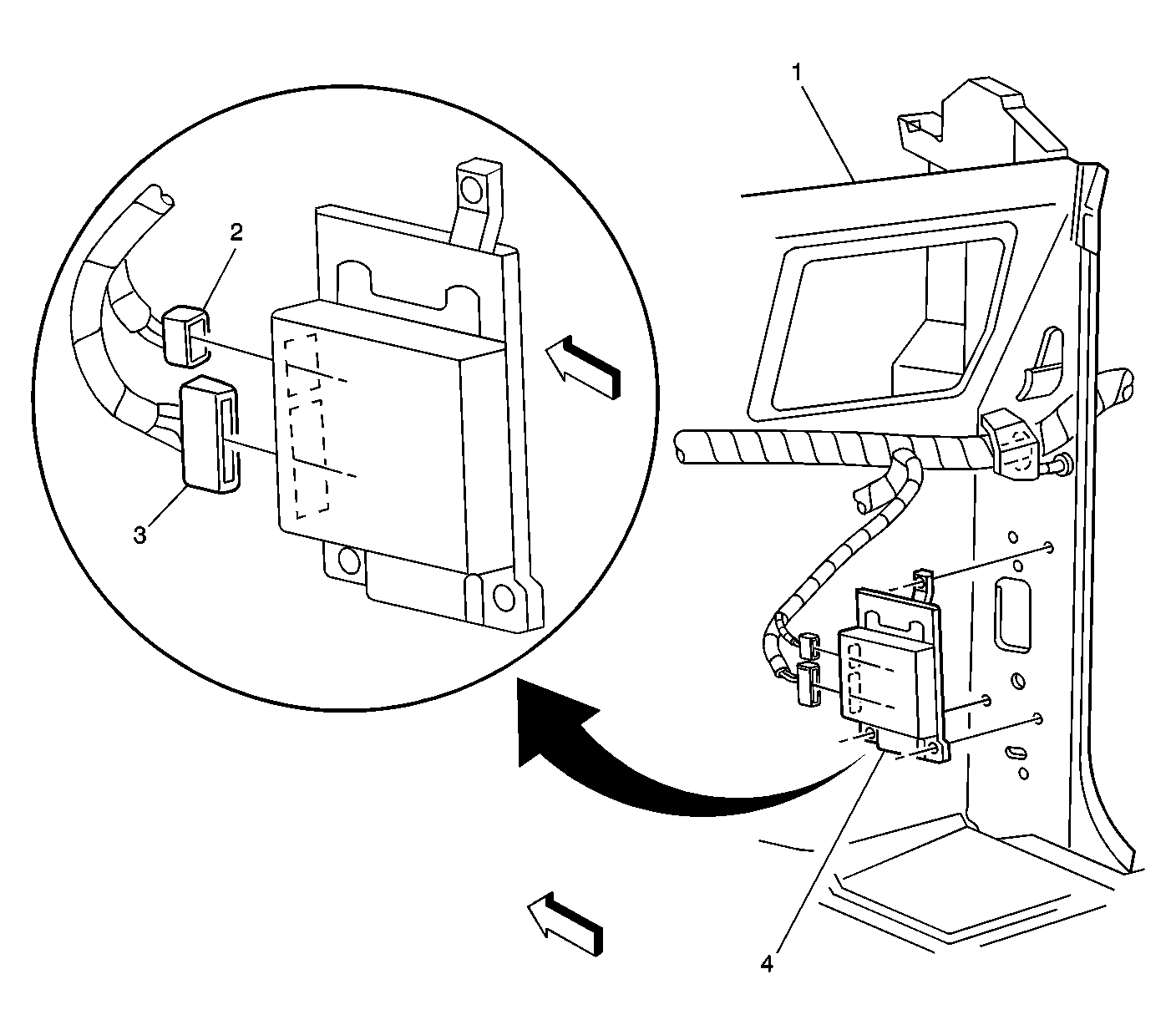 1

2

3

4