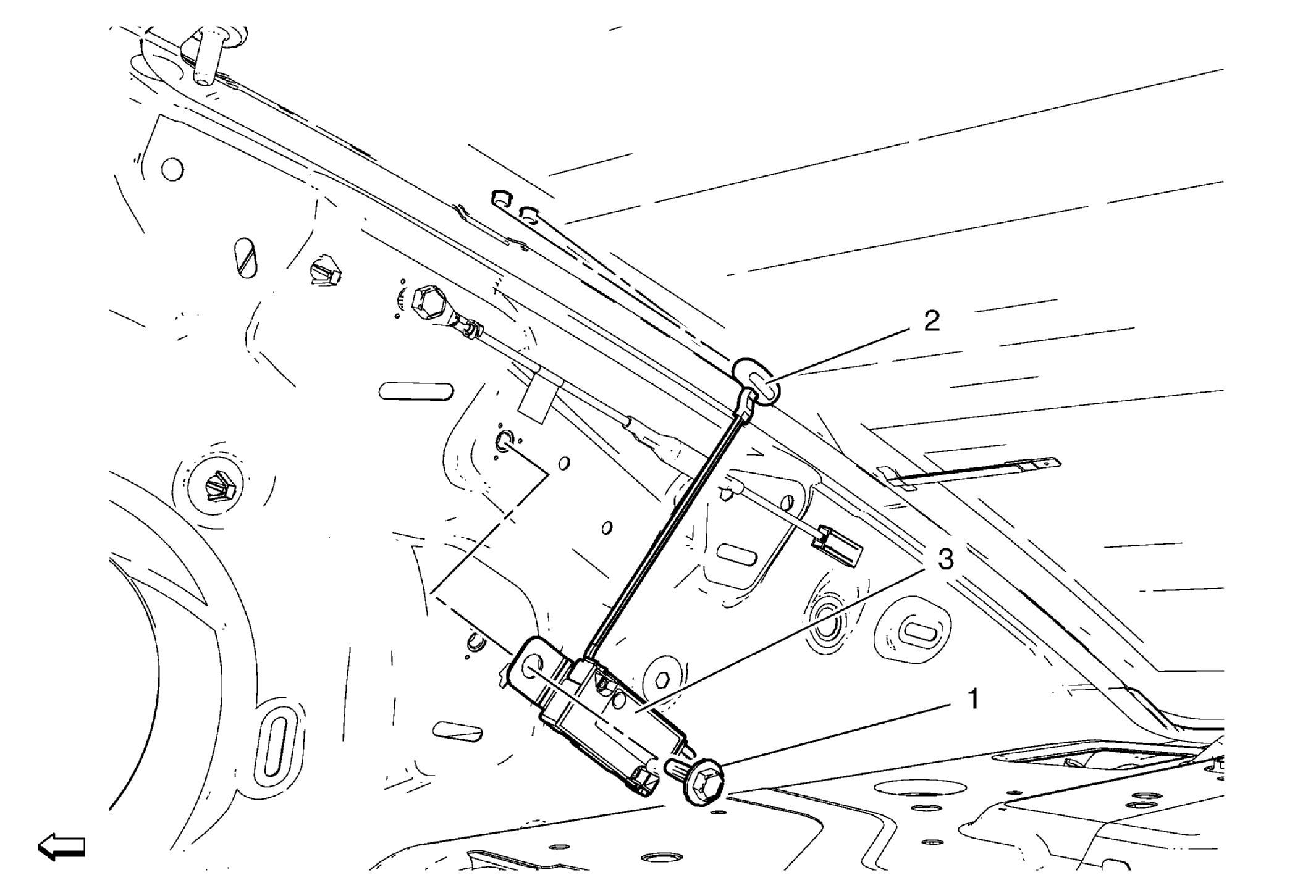 2

3

1