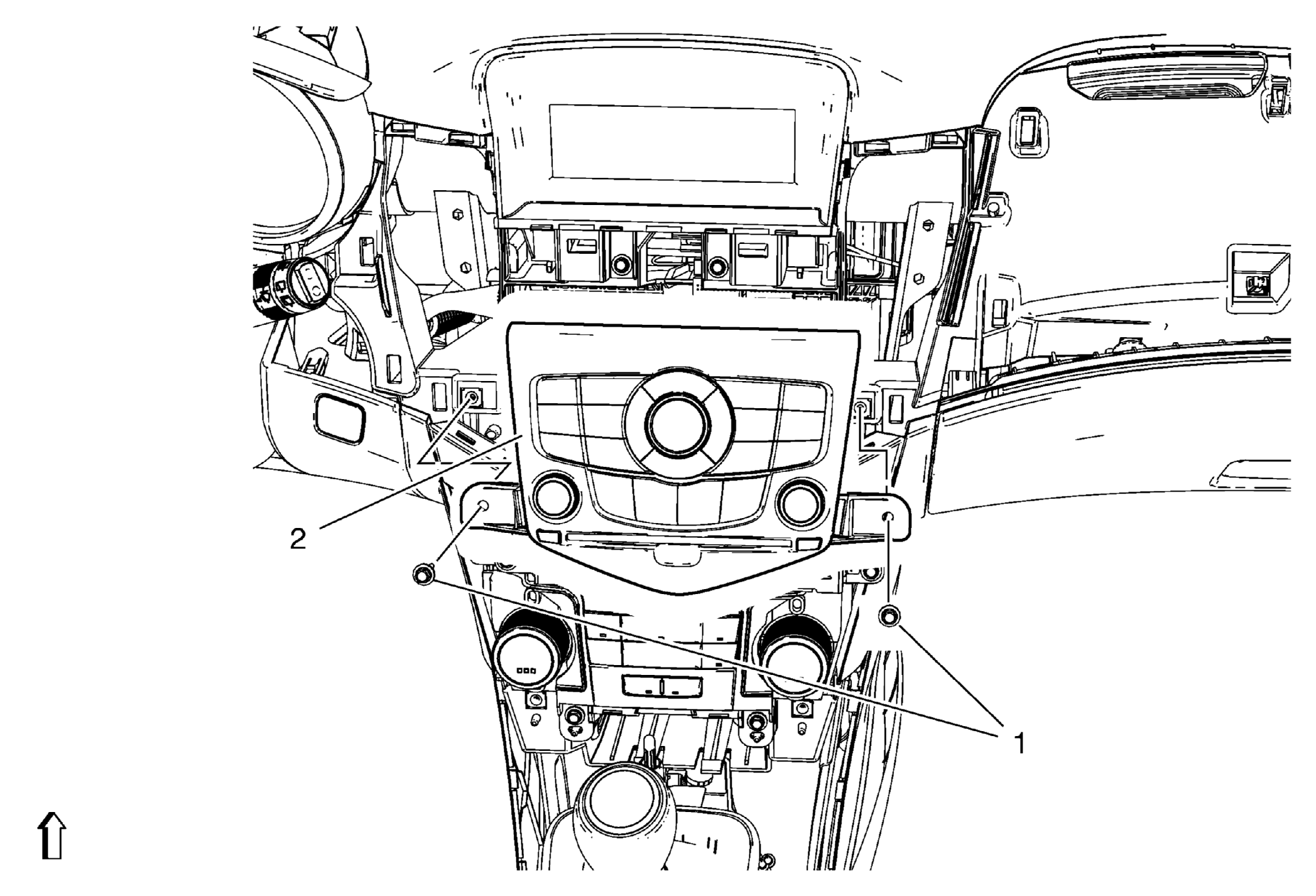 2

1