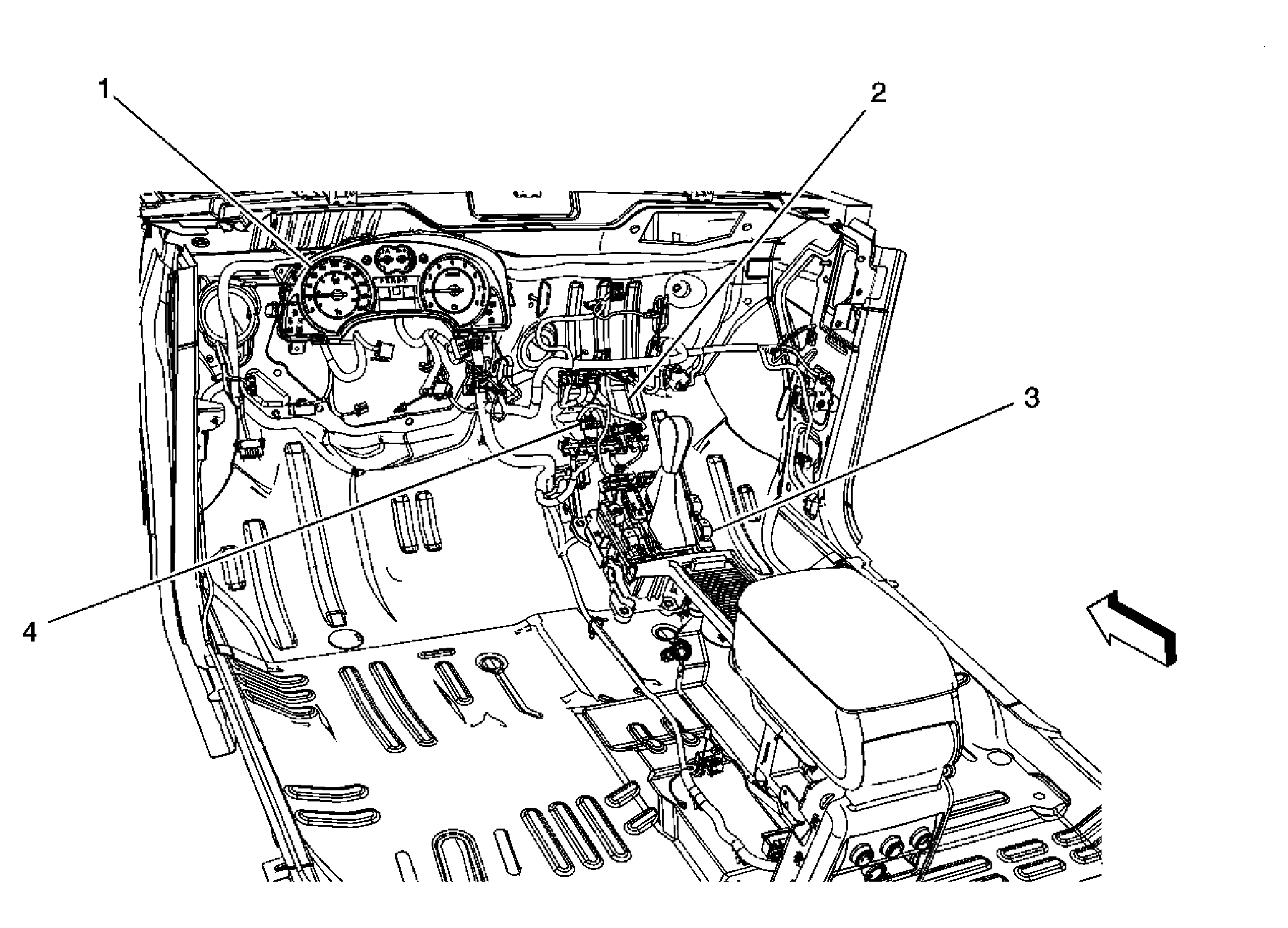 1
2
3
4