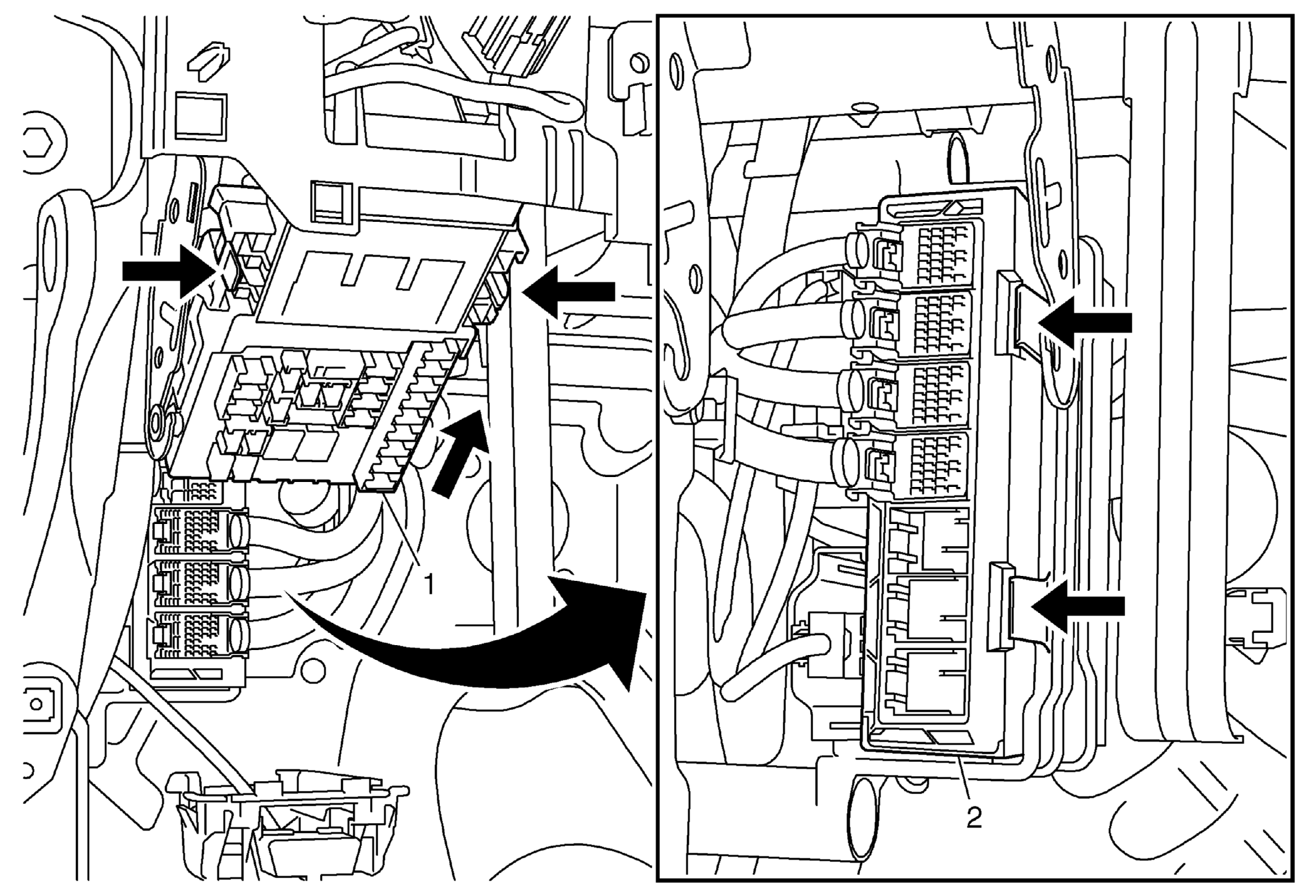 1

2