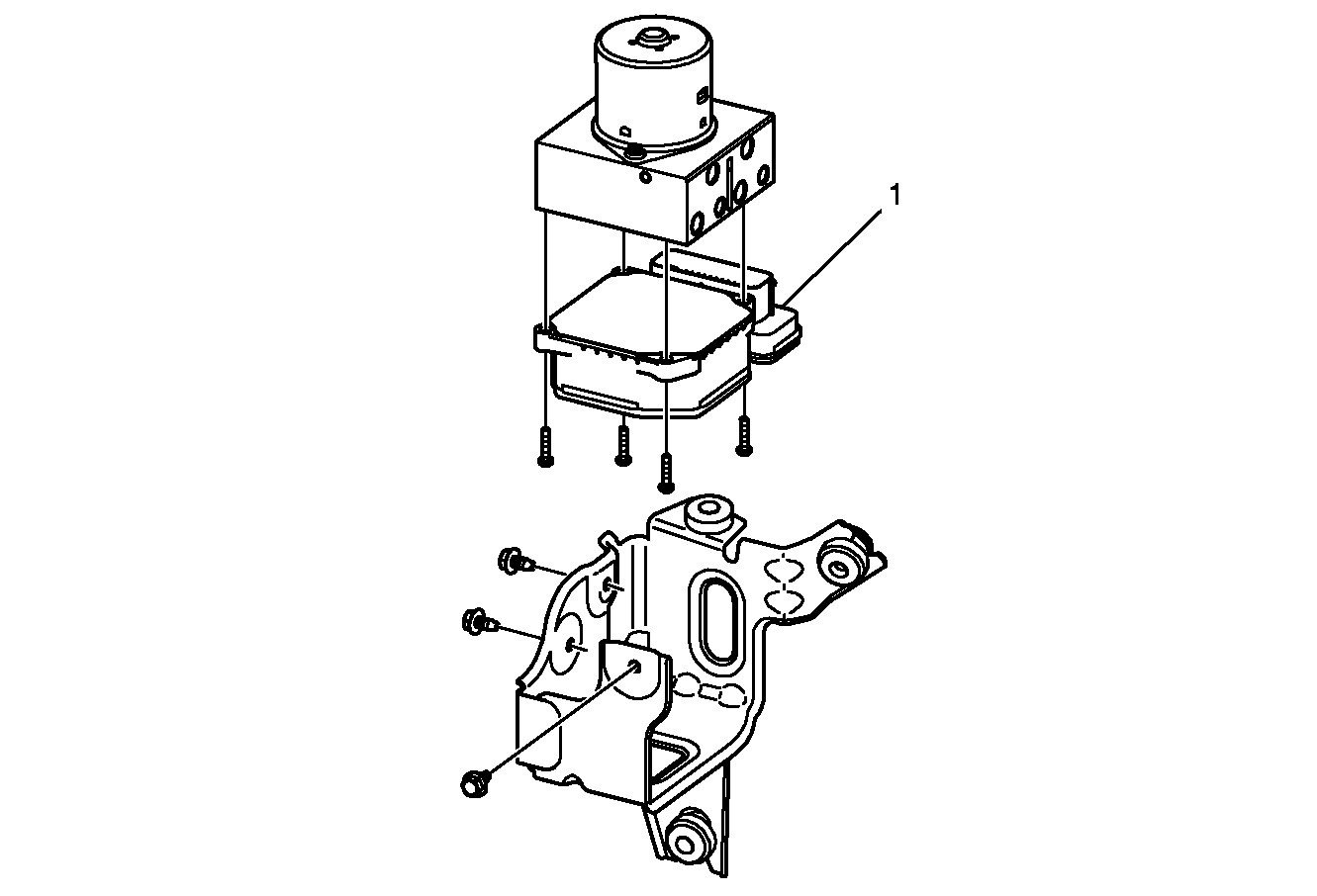 1