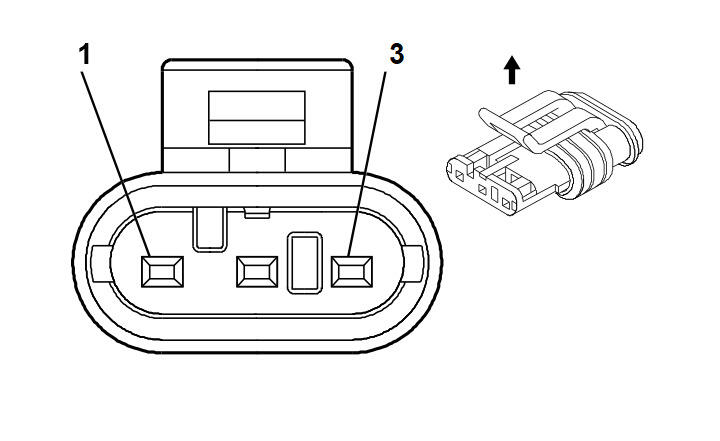 1
3