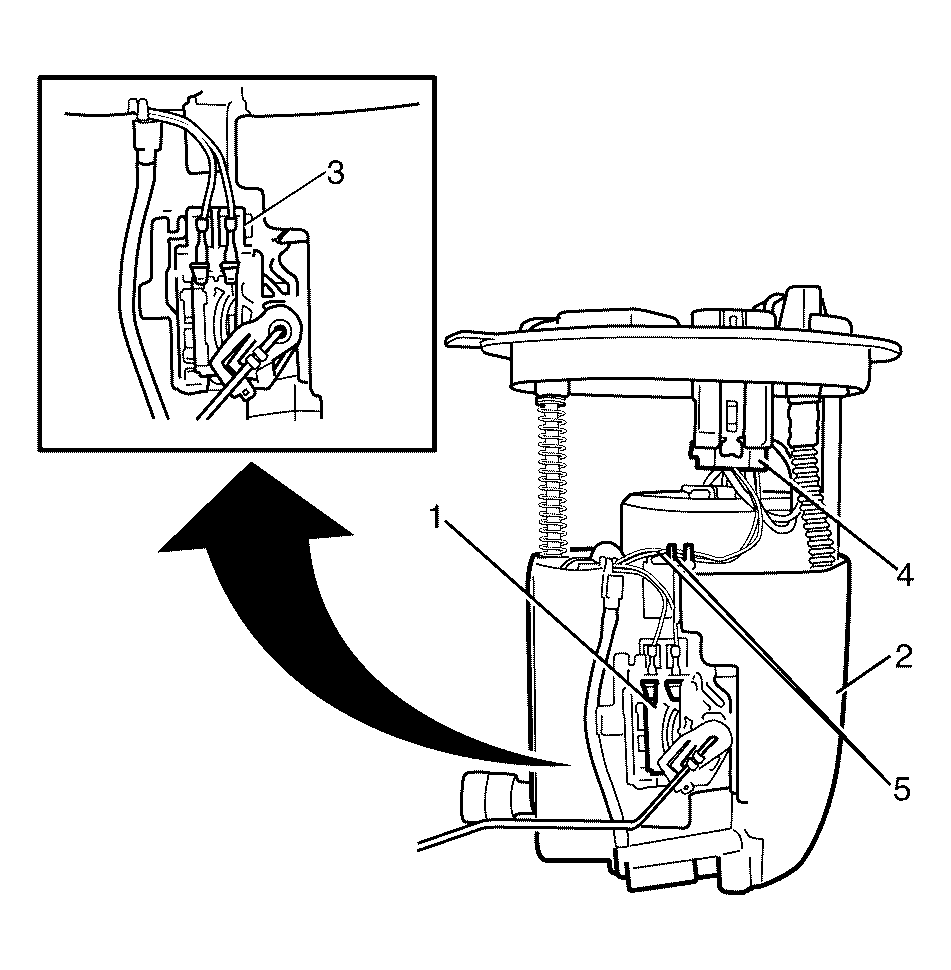 3
1
4
2
5