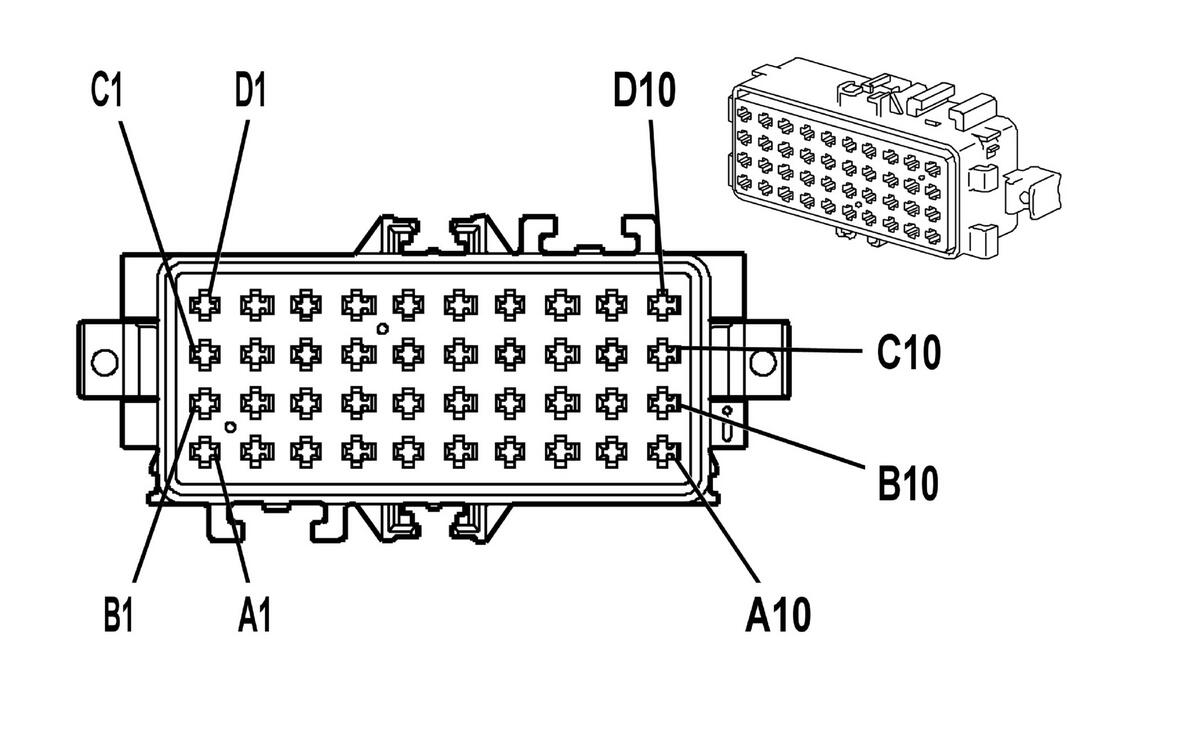 C1
D1
D10
C10
B10
B1
A1
A10